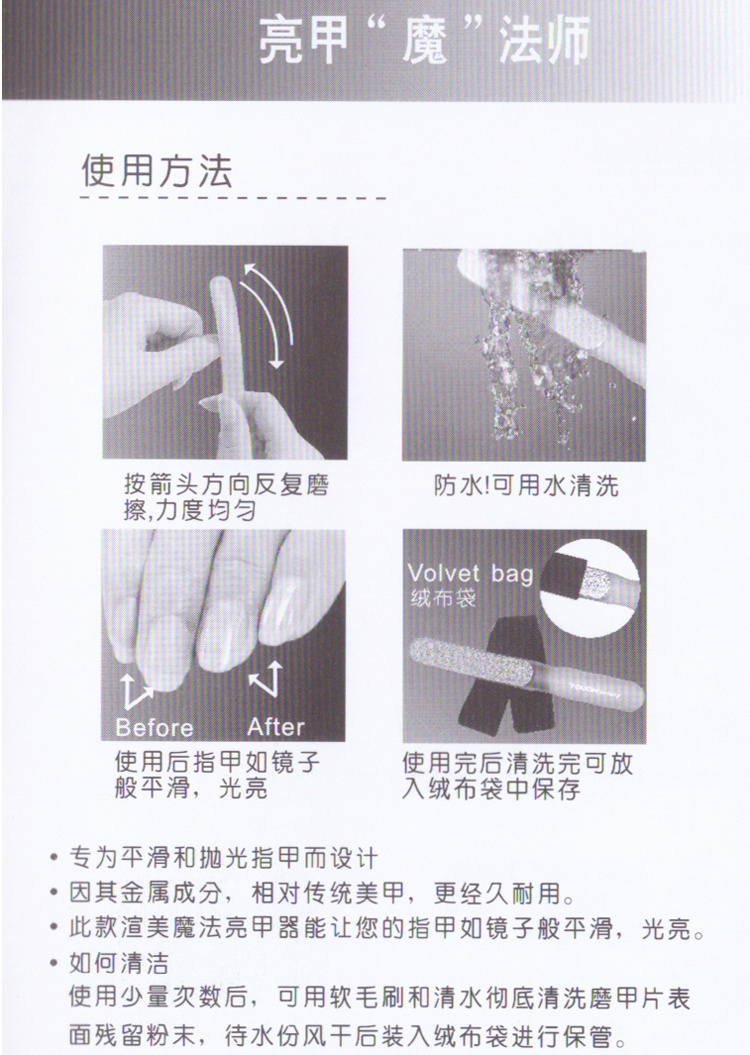 亮甲“魔”法师

使用方法

按箭头方向反复磨擦,力度均匀

防水!可用水清洗

Before After

使用后指甲如镜子般平滑，光亮

Volvet bag
绒布袋

使用完后清洗完可放入绒布袋中保存

• 专为平滑和抛光指甲而设计
• 因其金属成分，相对传统美甲，更经久耐用。
• 此款渲美魔法亮甲器能让您的指甲如镜子般平滑，光亮。
• 如何清洁
使用少量次数后，可用软毛刷和清水彻底清洗磨甲片表面残留粉末，待水份风干后装入绒布袋进行保管。