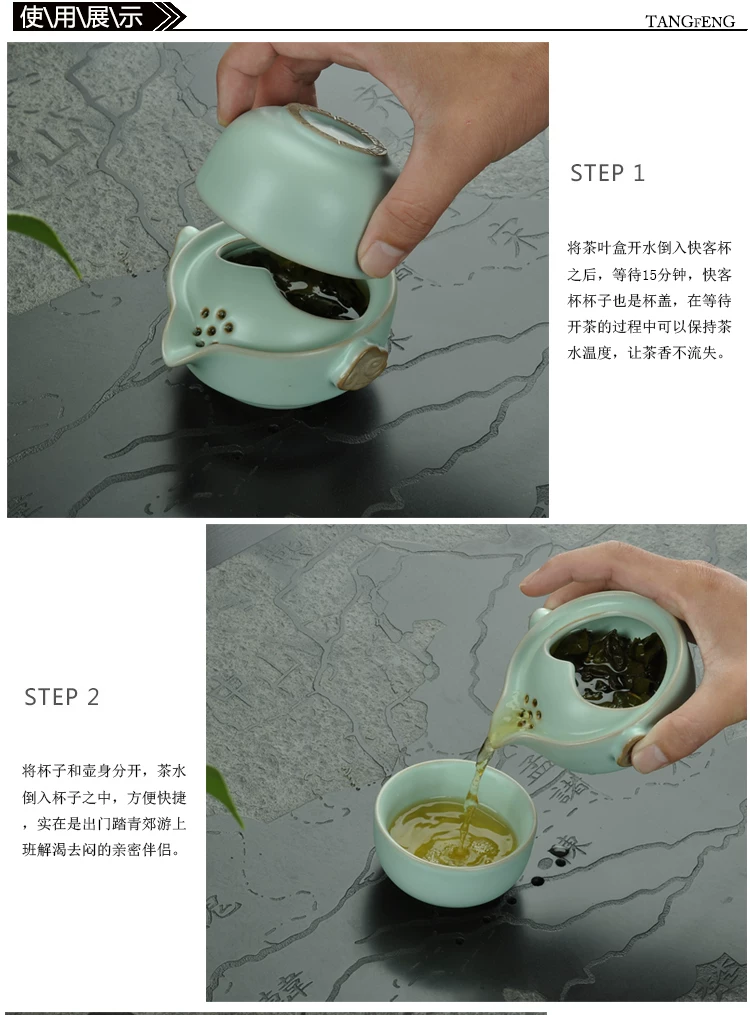 使\用\展\示

TANGFENG

STEP 1

将茶叶盒开水倒入快客杯之后，等待15分钟，快客杯杯子也是杯盖，在等待开茶的过程中可以保持茶水温度，让茶香不流失。

STEP 2

将杯子和壶身分开，茶水倒入杯子之中，方便快捷，实在是出门踏青郊游上班解渴去闷的亲密伴侣。