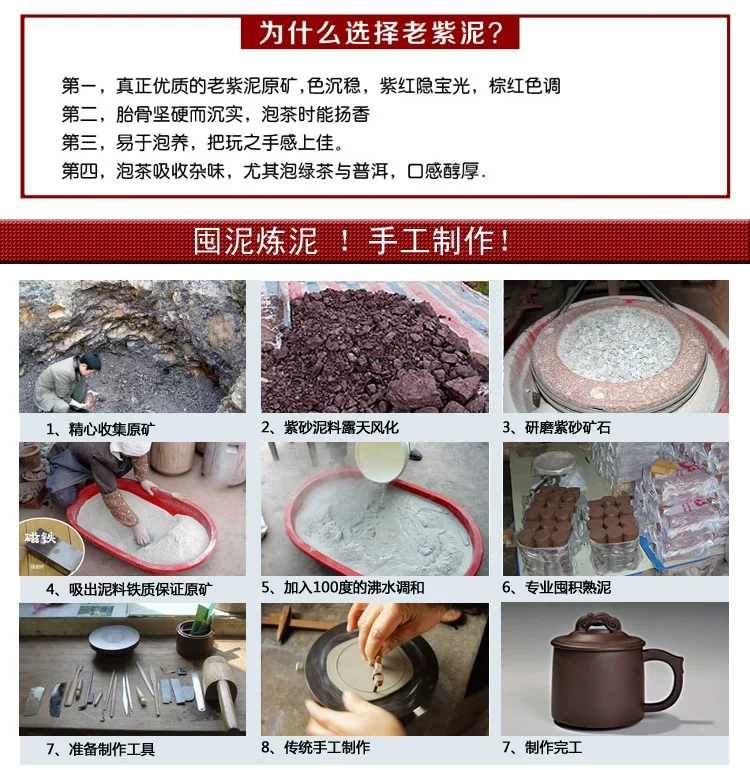 为什么选择老紫泥？

第一，真正优质的老紫泥原矿，色沉稳，紫红隐宝光，棕红色调
第二，胎骨坚硬而沉实，泡茶时能扬香
第三，易于泡养，把玩之手感上佳。
第四，泡茶吸收杂味，尤其泡绿茶与普洱，口感醇厚.

囤泥炼泥 ！手工制作！

1、精心收集原矿
2、紫砂泥料露天风化
3、研磨紫砂矿石
磁铁
4、吸出泥料铁质保证原矿
5、加入100度的沸水调和
6、专业囤积熟泥
7、准备制作工具
8、传统手工制作
7、制作完工