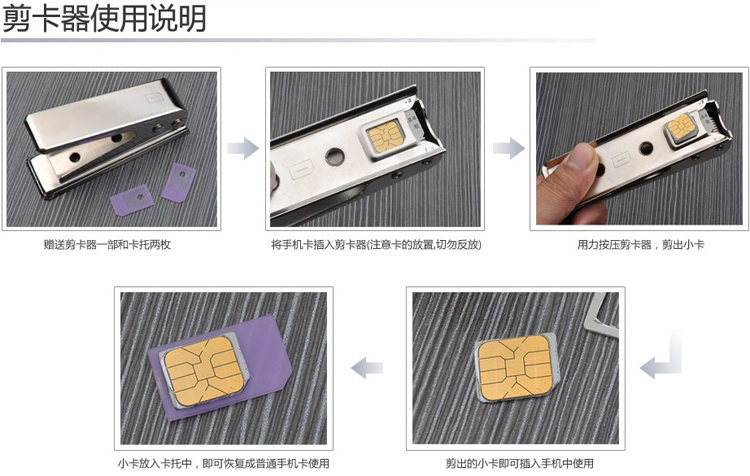 剪卡器使用说明

赠送剪卡器一部和卡托两枚

将手机卡插入剪卡器(注意卡的放置,切勿反放)

用力按压剪卡器，剪出小卡

剪出的小卡即可插入手机中使用

小卡放入卡托中，即可恢复成普通手机卡使用