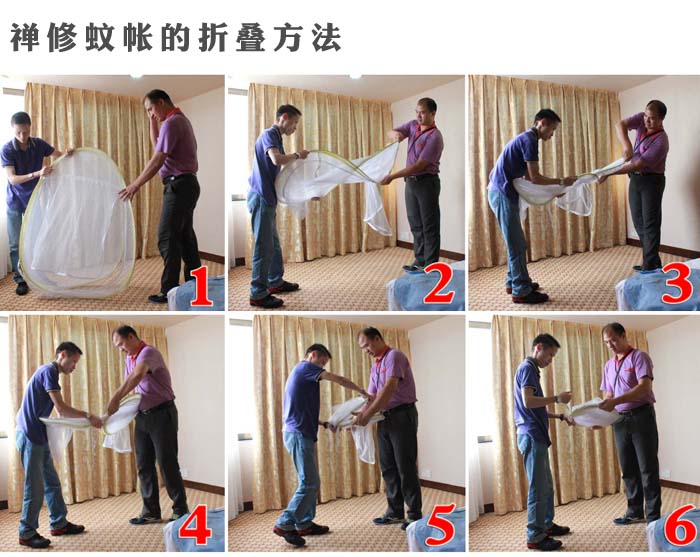 禅修蚊帐的折叠方法

1

2

3

4

5

6