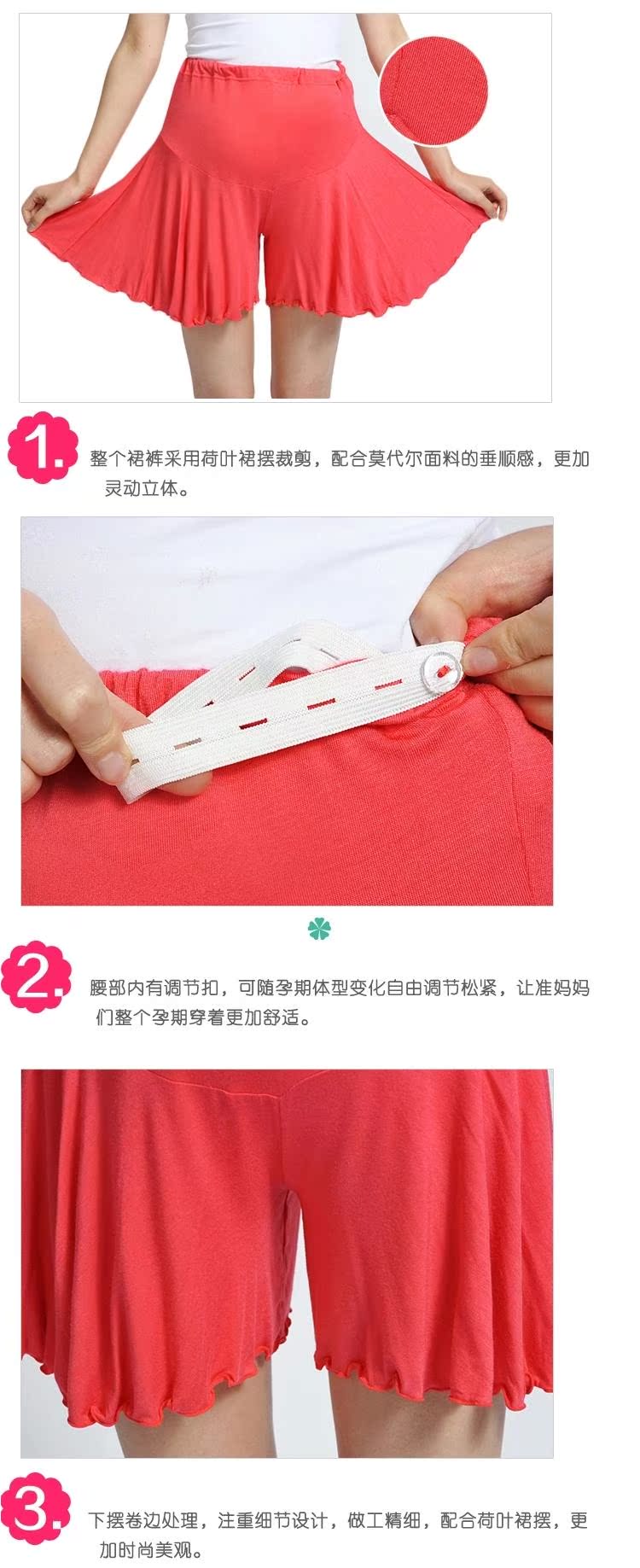 1.

整个裙裤采用荷叶裙摆裁剪，配合莫代尔面料的垂顺感，更加灵动立体。

2.

腰部内有调节扣，可随孕期体型变化自由调节松紧，让准妈妈们整个孕期穿着更加舒适。

3.

下摆卷边处理，注重细节设计，做工精细，配合荷叶裙摆，更加时尚美观。