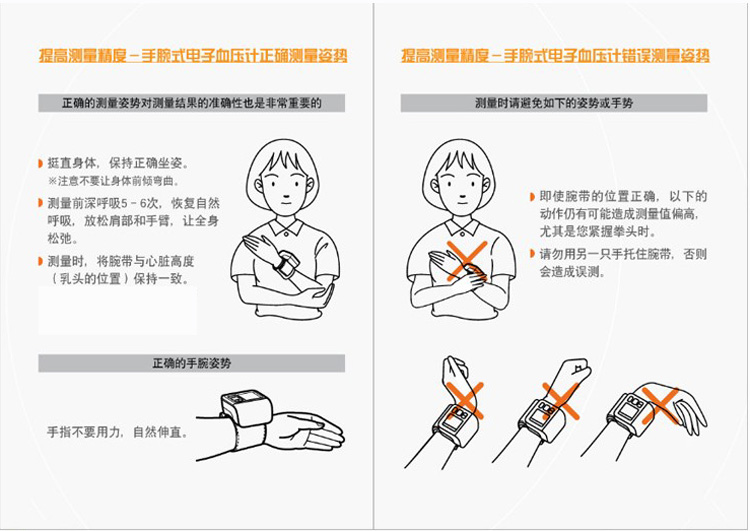 提高测量精度－手腕式电子血压计正确测量姿势

正确的测量姿势对测量结果的准确性也是非常重要的

挺直身体，保持正确坐姿。
※注意不要让身体前倾弯曲。

测量前深呼吸5－6次，恢复自然呼吸，放松肩部和手臂，让全身松弛。

测量时，将腕带与心脏高度（乳头的位置）保持一致。

正确的手腕姿势

手指不要用力，自然伸直。

提高测量精度－手腕式电子血压计错误测量姿势

测量时请避免如下的姿势或手势

即使腕带的位置正确，以下的动作仍有可能造成测量值偏高，尤其是您紧握拳头时。

请勿用另一只手托住腕带，否则会造成误测。