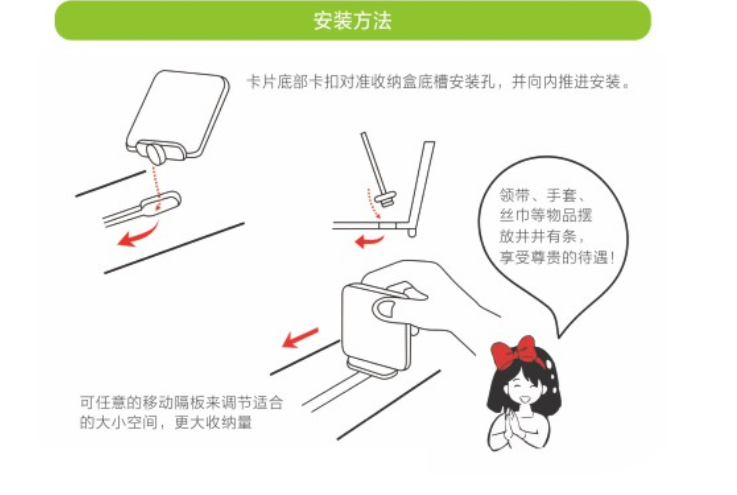 安装方法

卡片底部卡扣对准收纳盒底槽安装孔，并向内推进安装。

领带、手套、丝巾等物品摆放井井有条，享受尊贵的待遇！

可任意的移动隔板来调节适合的大小空间，更大收纳量