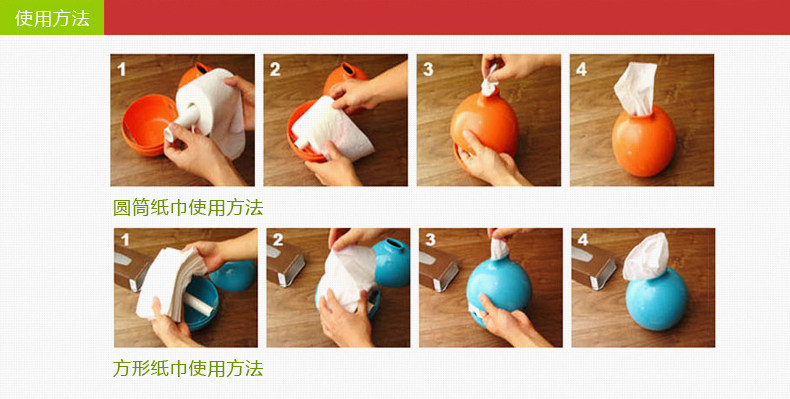 使用方法

1

2

3

4

圆筒纸巾使用方法

1

2

3

4

方形纸巾使用方法