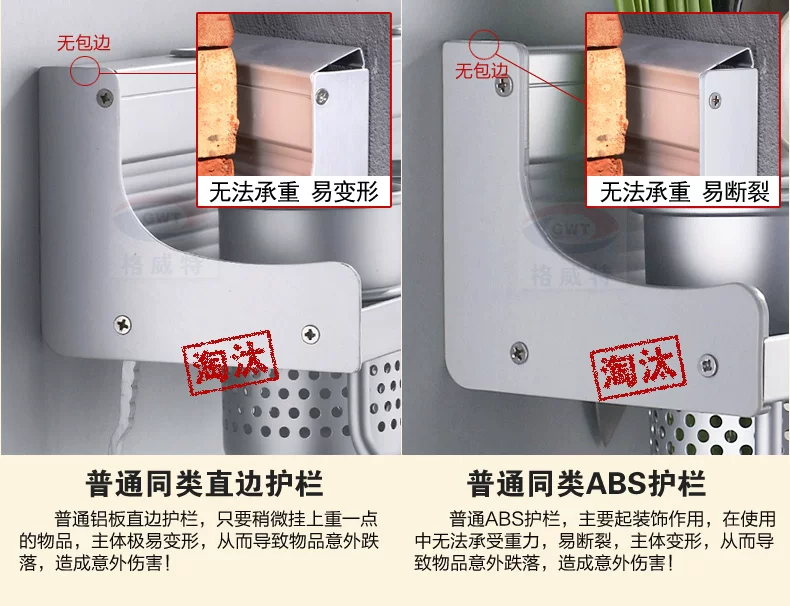 无包边

无法承重 易变形

GWT
格威特

淘汰

普通同类直边护栏

普通铝板直边护栏，只要稍微挂上重一点的物品，主体极易变形，从而导致物品意外跌落，造成意外伤害！

无包边

无法承重 易断裂

GWT
格威特

淘汰

普通同类ABS护栏

普通ABS护栏，主要起装饰作用，在使用中无法承受重力，易断裂，主体变形，从而导致物品意外跌落，造成意外伤害！