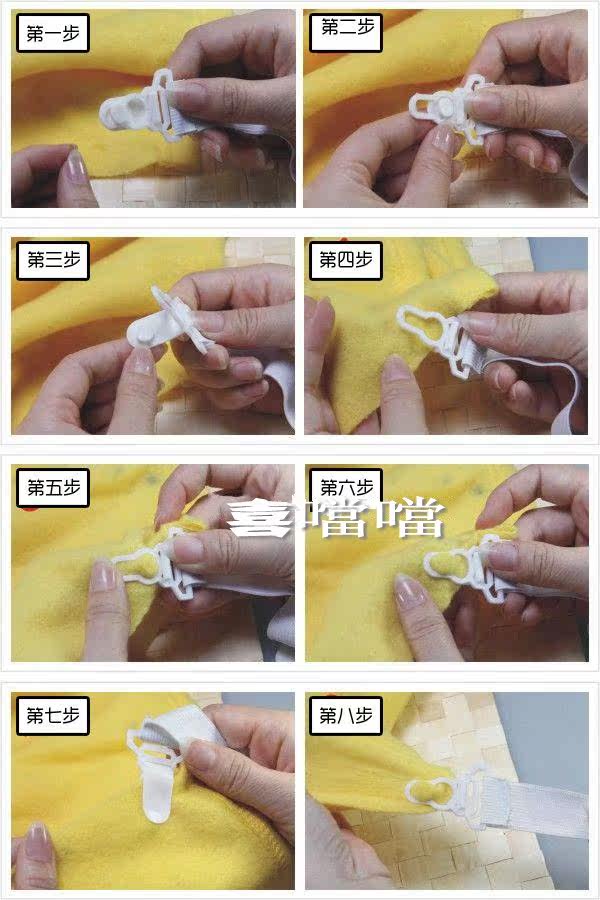 第一步

第二步

第三步

第四步

第五步

第六步

喜噹噹

第七步

第八步