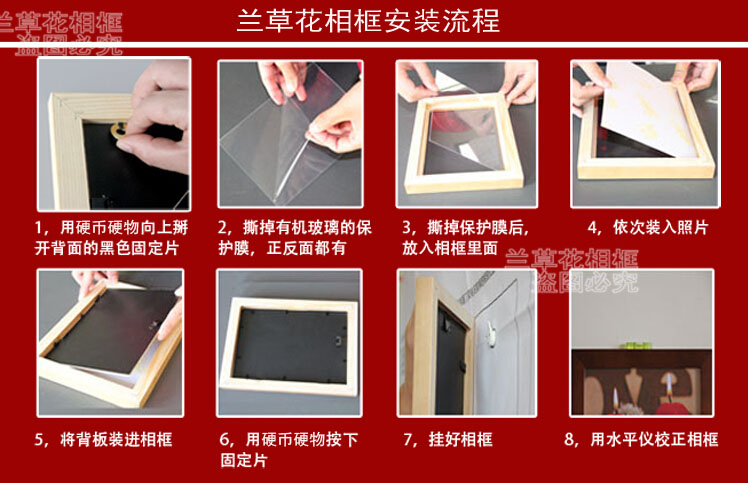 兰草花相框
盗图必究

兰草花相框安装流程

1，用硬币硬物向上掰开背面的黑色固定片

2，撕掉有机玻璃的保护膜，正反面都有

3，撕掉保护膜后，放入相框里面

4，依次装入照片

兰草花相框
盗图必究

5，将背板装进相框

6，用硬币硬物按下固定片

7，挂好相框

8，用水平仪校正相框