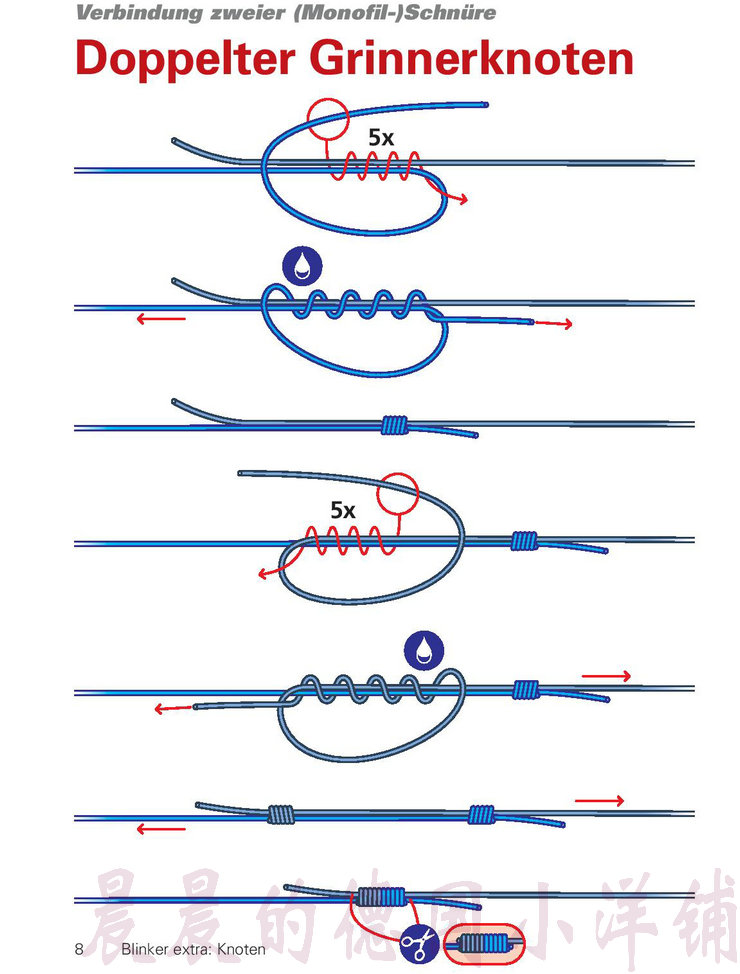 Verbindung zweier (Monofil-)Schnüre

Doppelter Grinnerknoten

5x

5x

晨晨的德国小洋铺

8 Blinker extra: Knoten