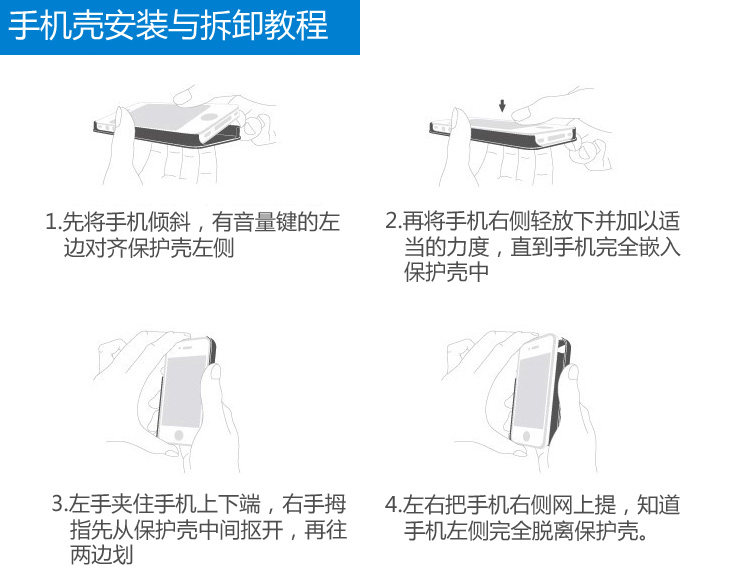 手机壳安装与拆卸教程

1.先将手机倾斜，有音量键的左边对齐保护壳左侧

2.再将手机右侧轻放下并加以适当的力度，直到手机完全嵌入保护壳中

3.左手夹住手机上下端，右手拇指先从保护壳中间抠开，再往两边划

4.左右把手机右侧网上提，知道手机左侧完全脱离保护壳。