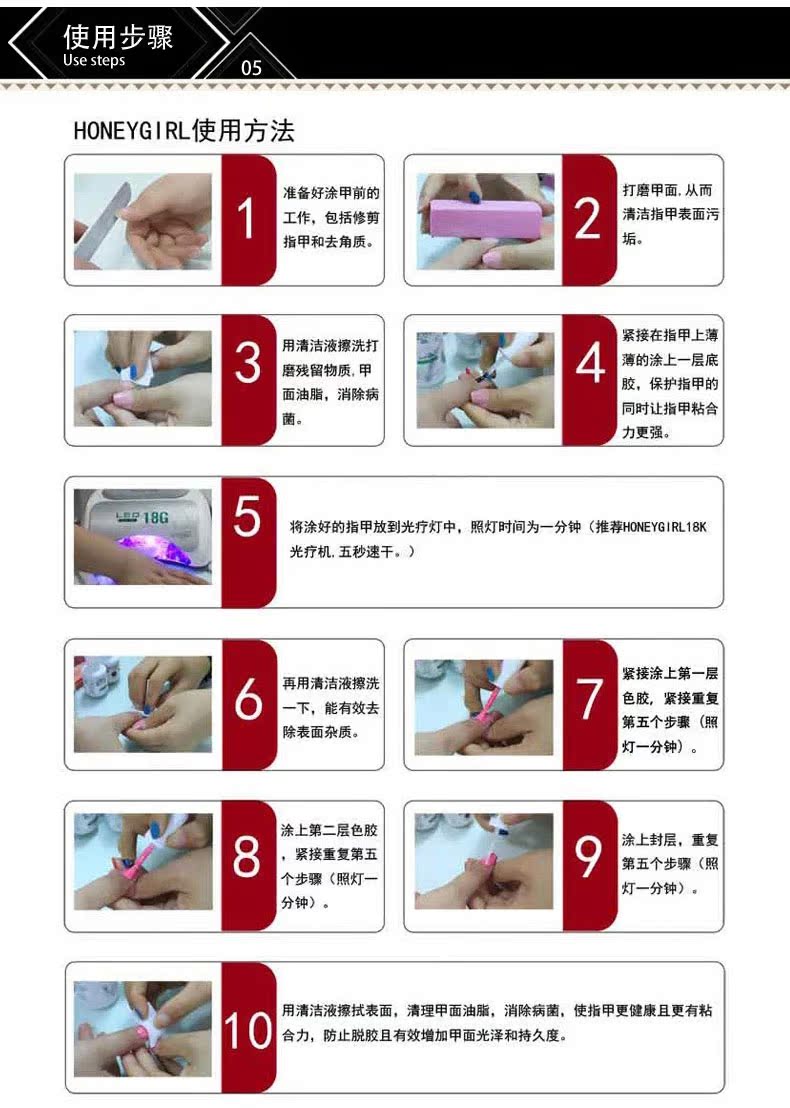 使用步骤
Use steps
05

HONEYGIRL使用方法

1
准备好涂甲前的工作，包括修剪指甲和去角质。

2
打磨甲面,从而清洁指甲表面污垢。

3
用清洁液擦洗打磨残留物质,甲面油脂，消除病菌。

4
紧接在指甲上薄薄的涂上一层底胶，保护指甲的同时让指甲粘合力更强。

LED 18G

5
将涂好的指甲放到光疗灯中，照灯时间为一分钟（推荐HONEYGIRL18K光疗机,五秒速干。）

6
再用清洁液擦洗一下，能有效去除表面杂质。

7
紧接涂上第一层色胶，紧接重复第五个步骤（照灯一分钟）。

8
涂上第二层色胶，紧接重复第五个步骤（照灯一分钟）。

9
涂上封层，重复第五个步骤（照灯一分钟）。

10
用清洁液擦拭表面，清理甲面油脂，消除病菌，使指甲更健康且更有粘合力，防止脱胶且有效增加甲面光泽和持久度。