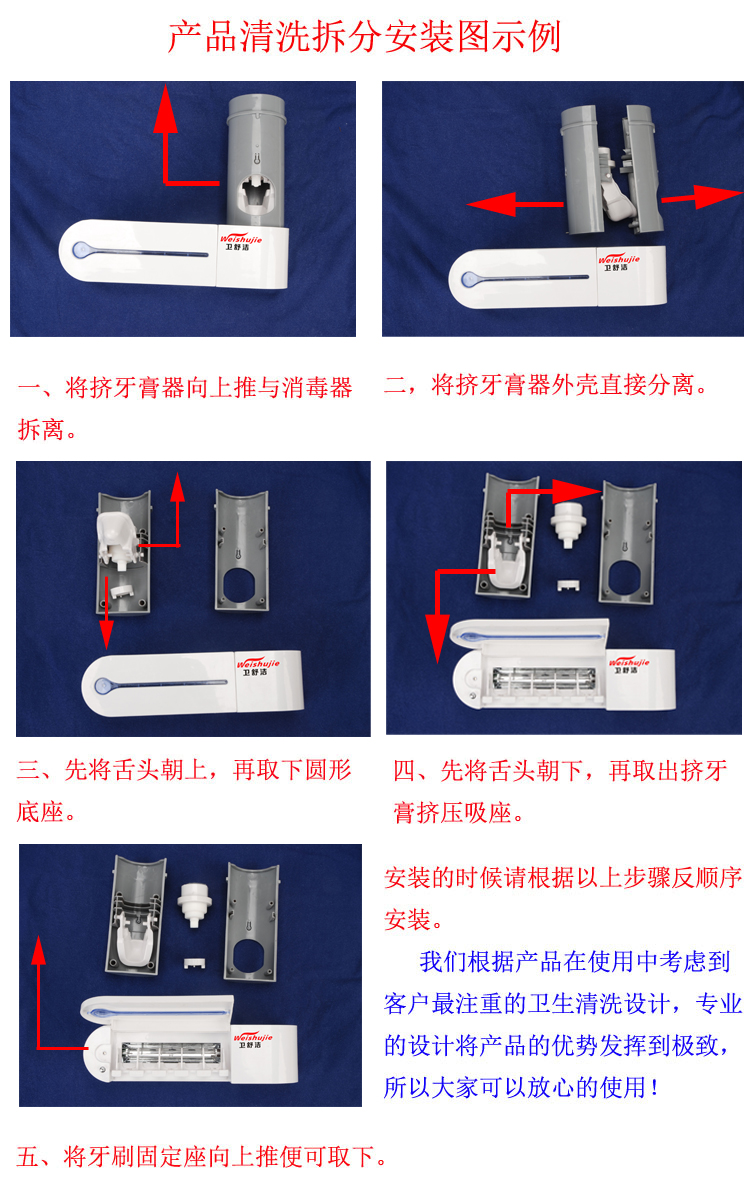 产品清洗拆分安装图示例

Weishujie
卫舒洁

Weishujie
卫舒洁

一、将挤牙膏器向上推与消毒器拆离。

二，将挤牙膏器外壳直接分离。

Weishujie
卫舒洁

Weishujie
卫舒洁

三、先将舌头朝上，再取下圆形底座。

四、先将舌头朝下，再取出挤牙膏挤压吸座。

Weishujie
卫舒洁

安装的时候请根据以上步骤反顺序安装。

我们根据产品在使用中考虑到客户最注重的卫生清洗设计，专业的设计将产品的优势发挥到极致，所以大家可以放心的使用！

五、将牙刷固定座向上推便可取下。