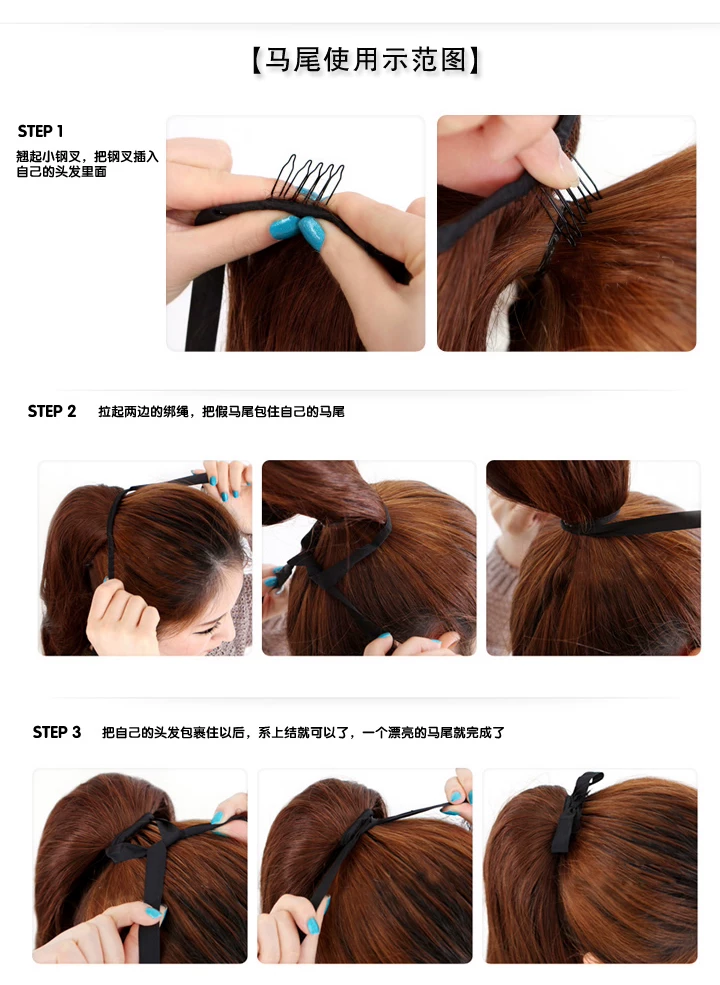 【马尾使用示范图】

STEP 1
翘起小钢叉，把钢叉插入自己的头发里面

STEP 2 拉起两边的绑绳，把假马尾包住自己的马尾

STEP 3 把自己的头发包裹住以后，系上结就可以了，一个漂亮的马尾就完成了