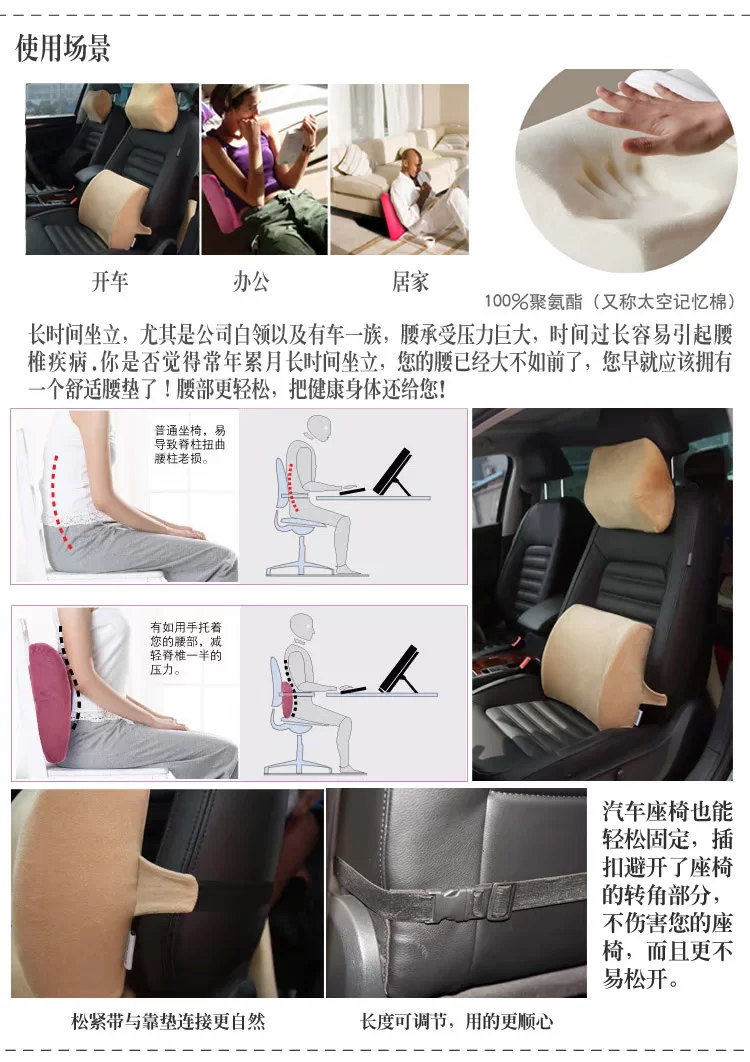 使用场景

开车

办公

居家

100%聚氨酯（又称太空记忆棉）

长时间坐立，尤其是公司白领以及有车一族，腰承受压力巨大，时间过长容易引起腰椎疾病.你是否觉得常年累月长时间坐立，您的腰已经大不如前了，您早就应该拥有一个舒适腰垫了！腰部更轻松，把健康身体还给您！

普通坐椅，易导致脊柱扭曲腰柱老损。

有如用手托着您的腰部，减轻脊椎一半的压力。

汽车座椅也能轻松固定，插扣避开了座椅的转角部分，不伤害您的座椅，而且更不易松开。

松紧带与靠垫连接更自然

长度可调节，用的更顺心