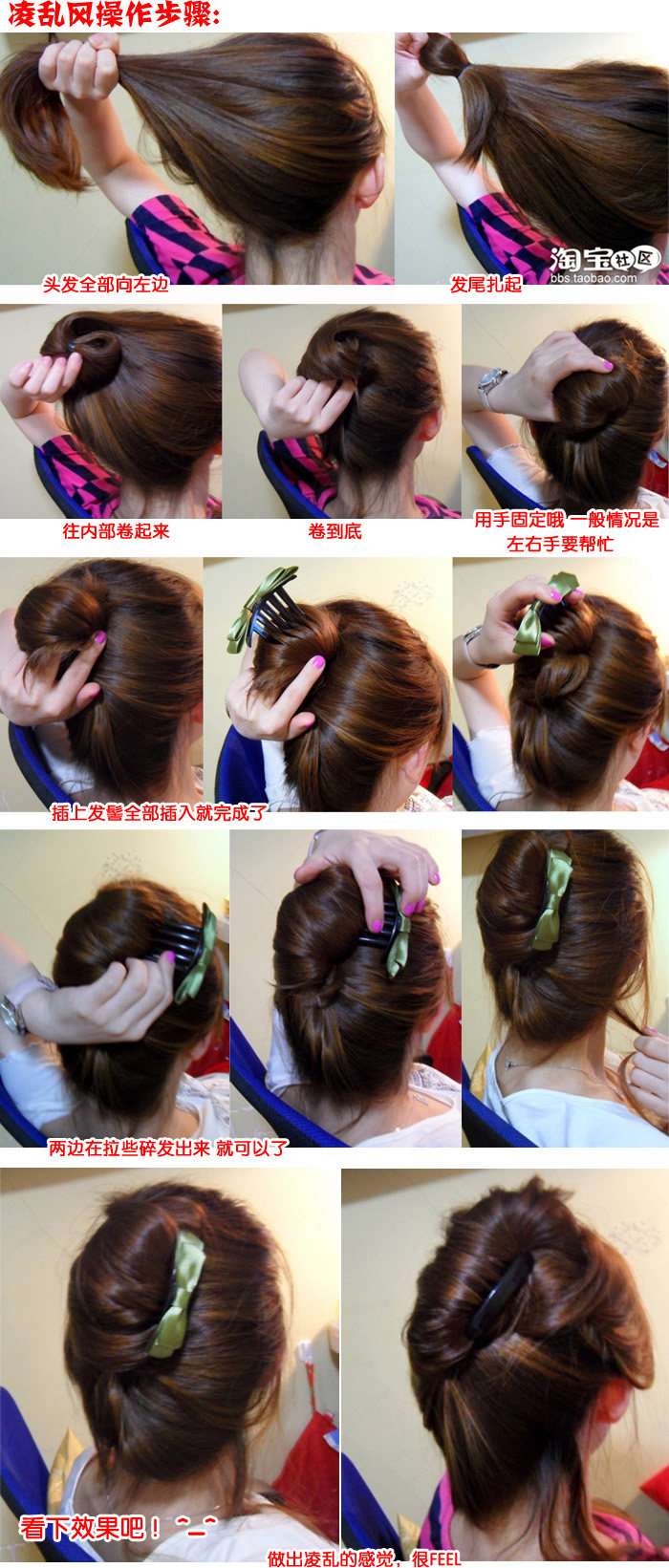 凌乱风操作步骤:

头发全部向左边

发尾扎起

淘宝社区
bbs.taobao.com

往内部卷起来

卷到底

用手固定哦 一般情况是左右手要帮忙

插上发髻全部插入就完成了

两边在拉些碎发出来 就可以了

看下效果吧！^_^

做出凌乱的感觉，很FEEL