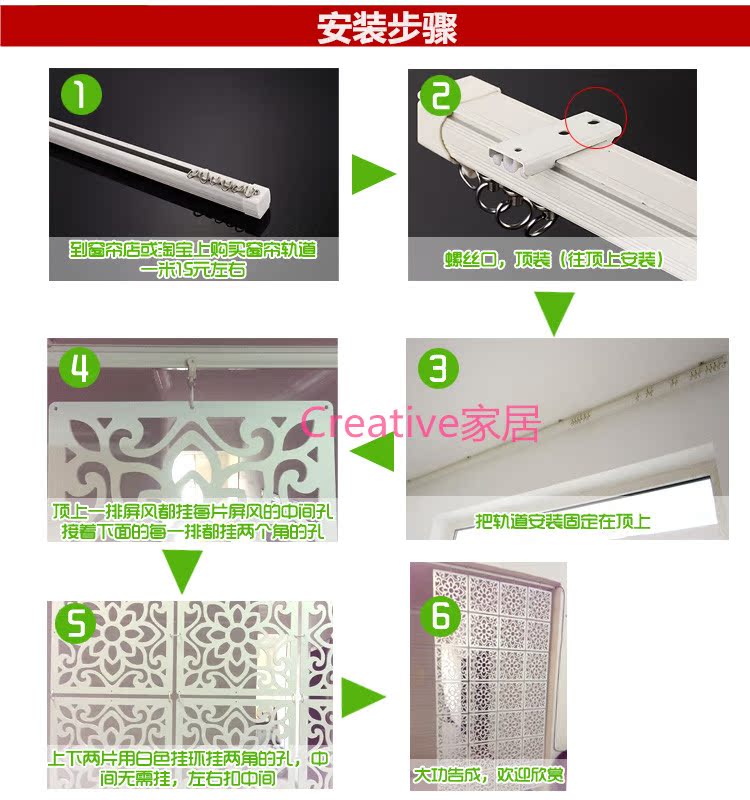 安装步骤

1
到窗帘店或淘宝上购买窗帘轨道
一米15元左右

2
螺丝口，顶装（往顶上安装）

3
把轨道安装固定在顶上

Creative家居

4
顶上一排屏风都挂每片屏风的中间孔
接着下面的每一排都挂两个角的孔

5
上下两片用白色挂环挂两角的孔，中间无需挂，左右扣中间

6
大功告成，欢迎欣赏