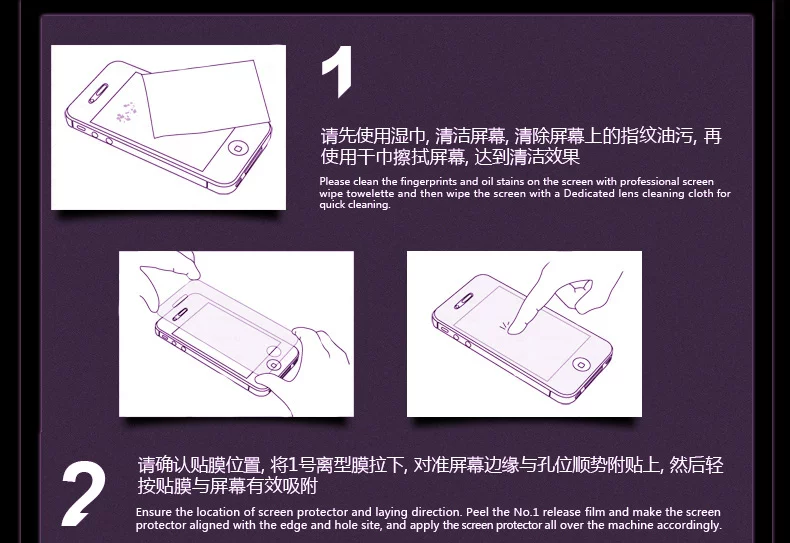 1

请先使用湿巾, 清洁屏幕, 清除屏幕上的指纹油污, 再使用干巾擦拭屏幕, 达到清洁效果

Please clean the fingerprints and oil stains on the screen with professional screen wipe towelette and then wipe the screen with a Dedicated lens cleaning cloth for quick cleaning.

2

请确认贴膜位置, 将1号离型膜拉下, 对准屏幕边缘与孔位顺势附贴上, 然后轻按贴膜与屏幕有效吸附

Ensure the location of screen protector and laying direction. Peel the No.1 release film and make the screen protector aligned with the edge and hole site, and apply the screen protector all over the machine accordingly.