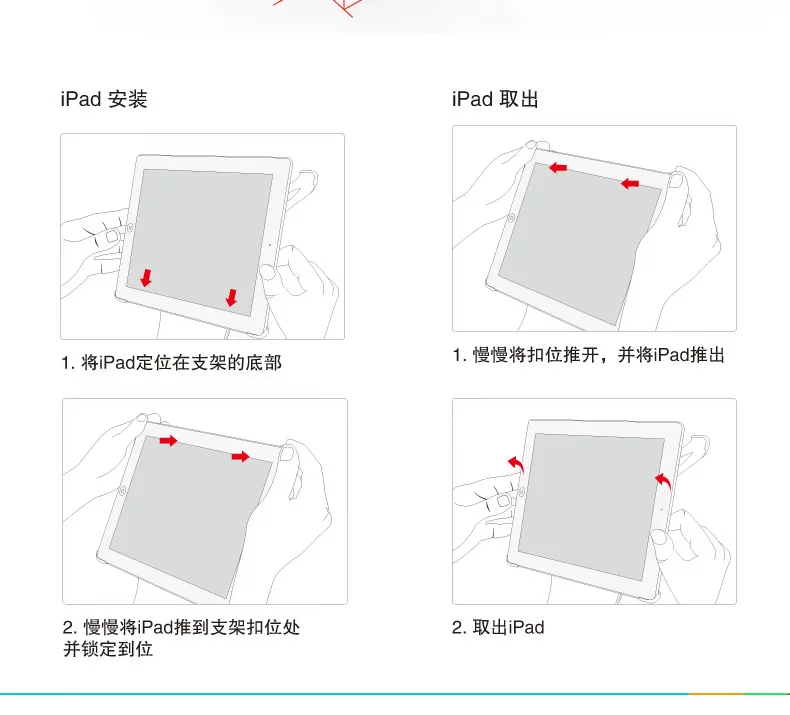 iPad 安装

1. 将iPad定位在支架的底部

2. 慢慢将iPad推到支架扣位处并锁定到位

iPad 取出

1. 慢慢将扣位推开，并将iPad推出

2. 取出iPad