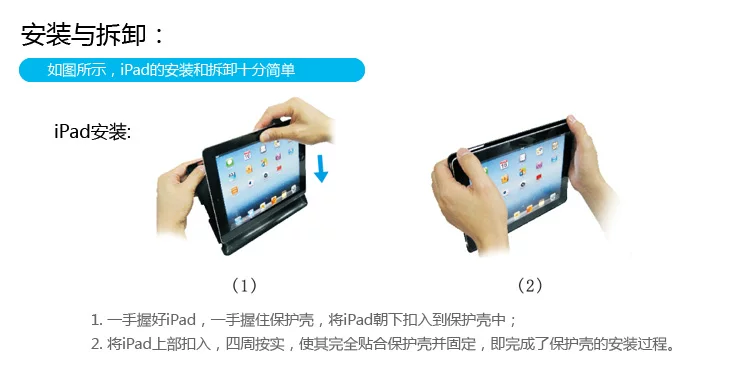 安装与拆卸：

如图所示，iPad的安装和拆卸十分简单

iPad安装:

（1）

（2）

1. 一手握好iPad，一手握住保护壳，将iPad朝下扣入到保护壳中；
2. 将iPad上部扣入，四周按实，使其完全贴合保护壳并固定，即完成了保护壳的安装过程。