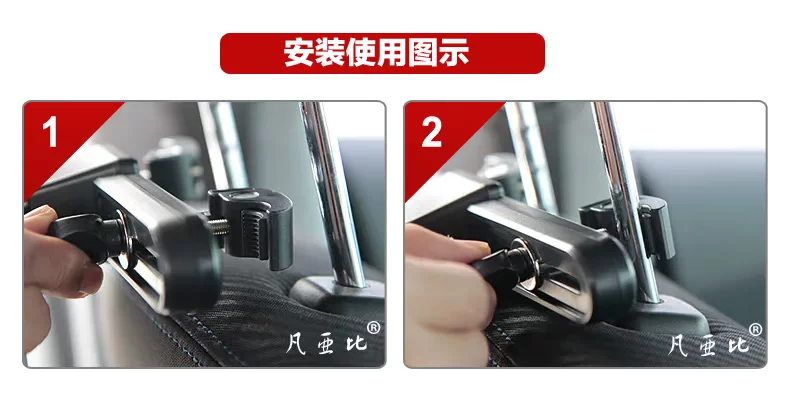 安装使用图示

1

凡亚比®

2

凡亚比®