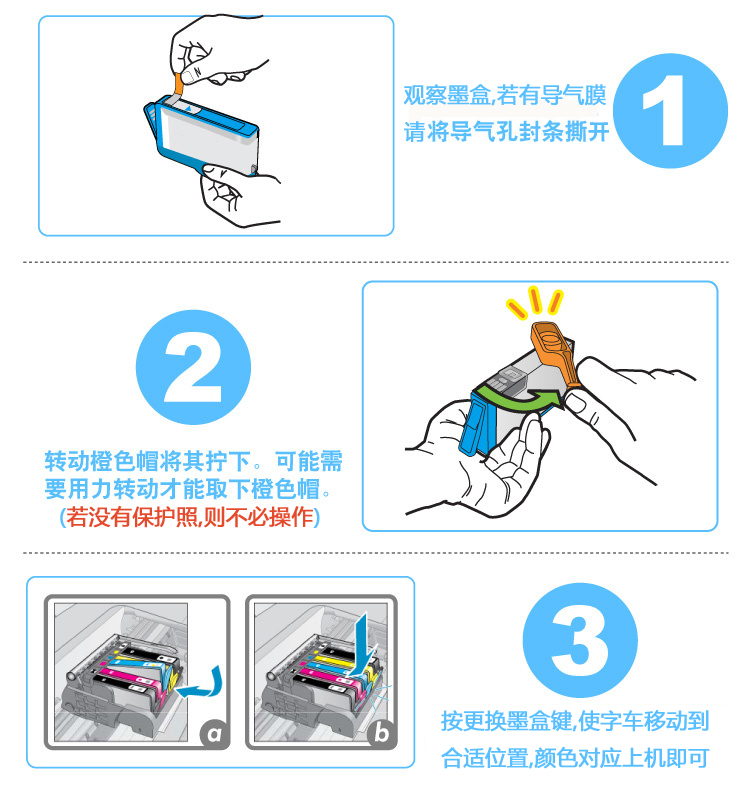 观察墨盒,若有导气膜
请将导气孔封条撕开

1

2

转动橙色帽将其拧下。可能需要用力转动才能取下橙色帽。
(若没有保护照,则不必操作)

a

b

3

按更换墨盒键,使字车移动到合适位置,颜色对应上机即可