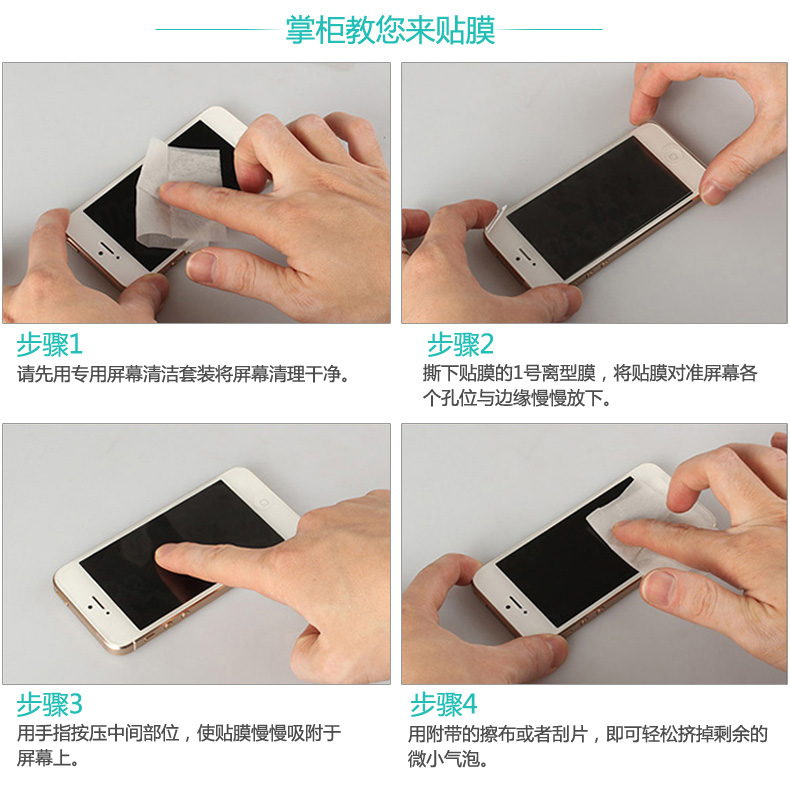 掌柜教您来贴膜

步骤1
请先用专用屏幕清洁套装将屏幕清理干净。

步骤2
撕下贴膜的1号离型膜，将贴膜对准屏幕各个孔位与边缘慢慢放下。

步骤3
用手指按压中间部位，使贴膜慢慢吸附于屏幕上。

步骤4
用附带的擦布或者刮片，即可轻松挤掉剩余的微小气泡。