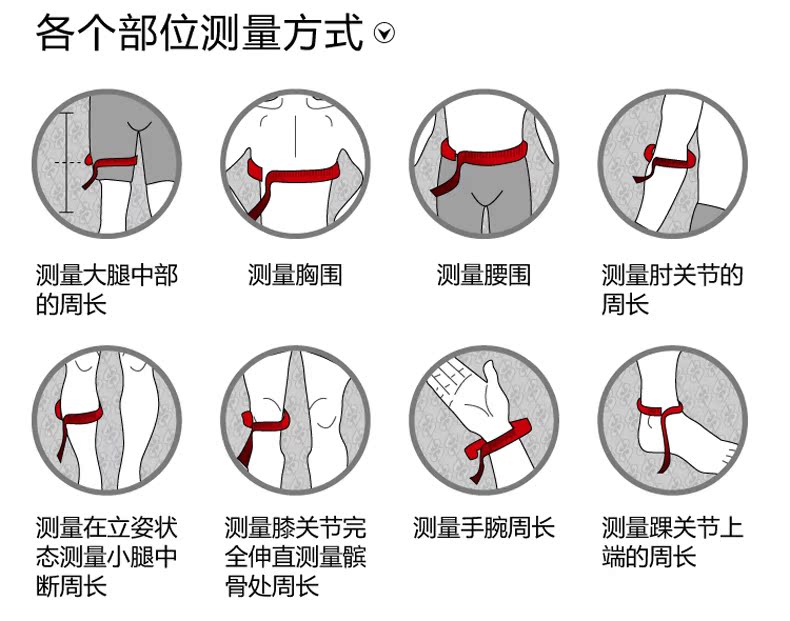 各个部位测量方式

测量大腿中部的周长

测量胸围

测量腰围

测量肘关节的周长

测量在立姿状态测量小腿中断周长

测量膝关节完全伸直测量髌骨处周长

测量手腕周长

测量踝关节上端的周长