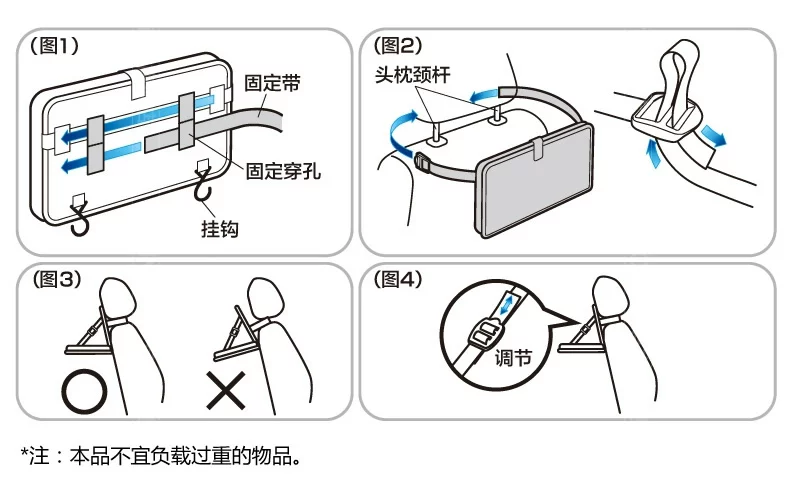 (图1)

固定带

固定穿孔

挂钩

(图2)

头枕颈杆

(图3)

(图4)

调节

*注：本品不宜负载过重的物品。