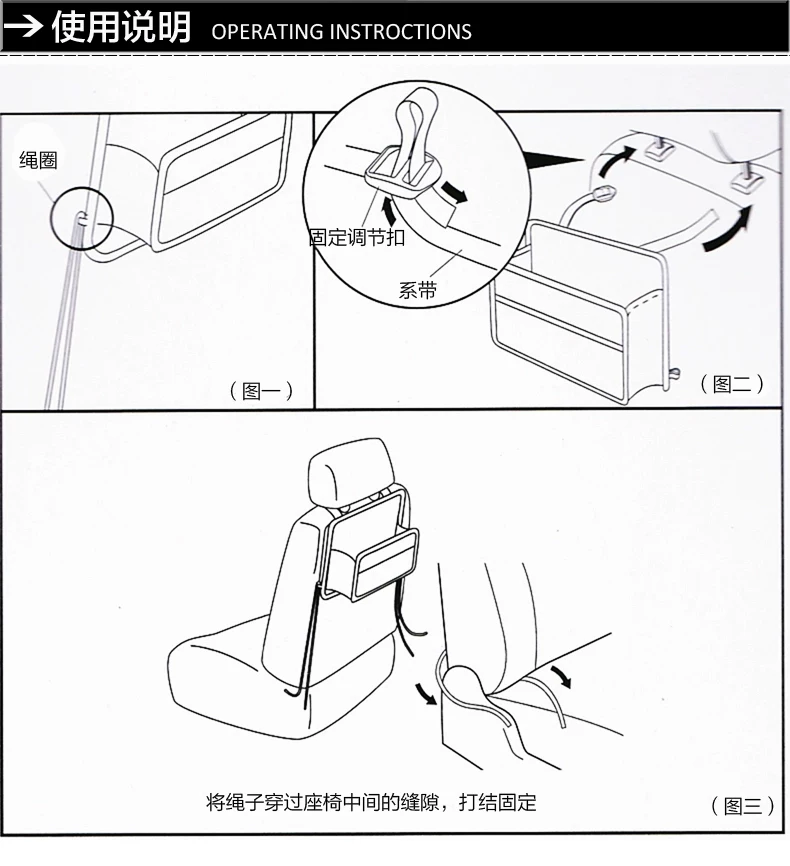 → 使用说明 OPERATING INSTROCTIONS

绳圈

（图一）

固定调节扣

系带

（图二）

将绳子穿过座椅中间的缝隙，打结固定

（图三）