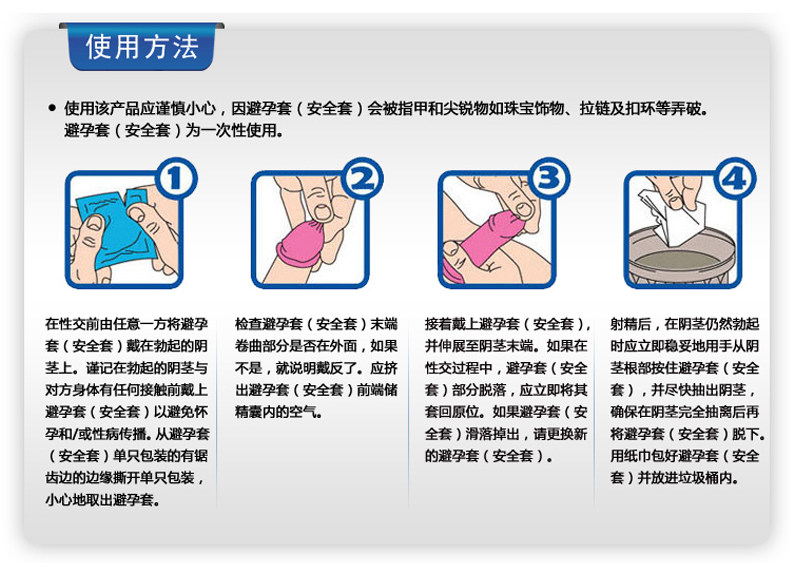 使用方法

● 使用该产品应谨慎小心，因避孕套（安全套）会被指甲和尖锐物如珠宝饰物、拉链及扣环等弄破。避孕套（安全套）为一次性使用。

1

2

3

4

在性交前由任意一方将避孕套（安全套）戴在勃起的阴茎上。谨记在勃起的阴茎与对方身体有任何接触前戴上避孕套（安全套）以避免怀孕和/或性病传播。从避孕套（安全套）单只包装的有锯齿边的边缘撕开单只包装，小心地取出避孕套。

检查避孕套（安全套）末端卷曲部分是否在外面，如果不是，就说明戴反了。应挤出避孕套（安全套）前端储精囊内的空气。

接着戴上避孕套（安全套），并伸展至阴茎末端。如果在性交过程中，避孕套（安全套）部分脱落，应立即将其套回原位。如果避孕套（安全套）滑落掉出，请更换新的避孕套（安全套）。

射精后，在阴茎仍然勃起时应立即稳妥地用手从阴茎根部按住避孕套（安全套），并尽快抽出阴茎，确保在阴茎完全抽离后再将避孕套（安全套）脱下。用纸巾包好避孕套（安全套）并放进垃圾桶内。