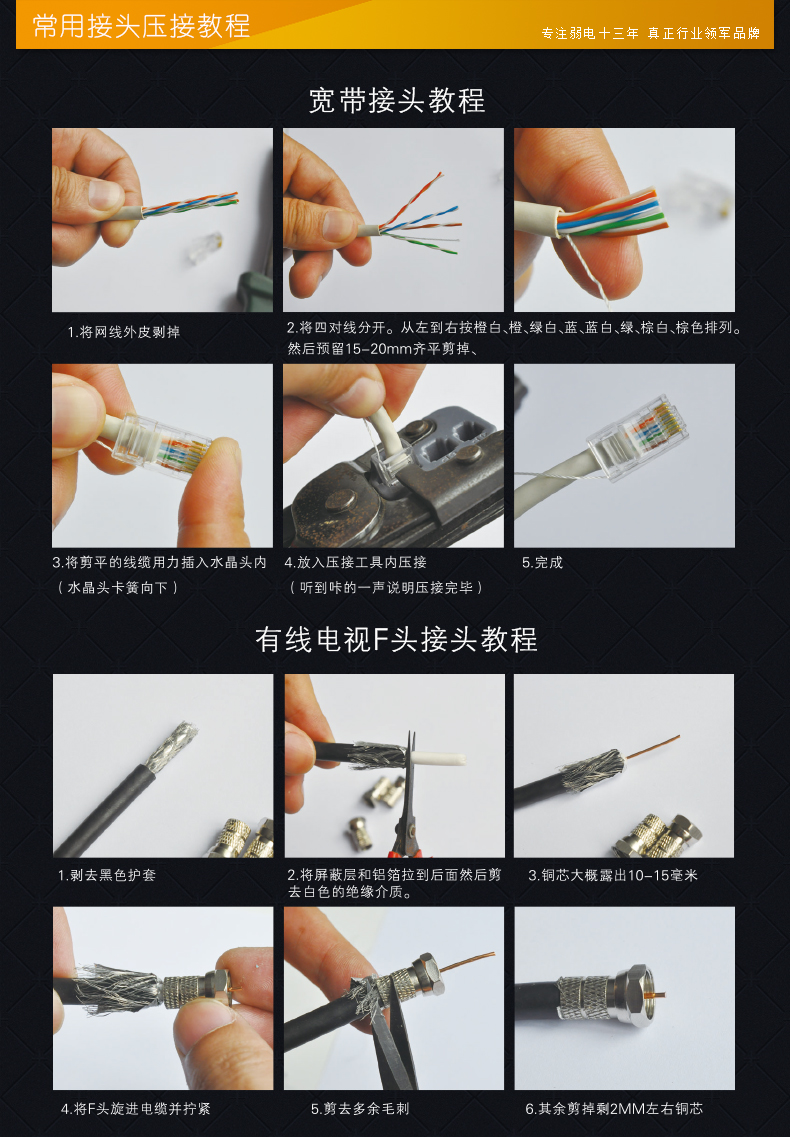 常用接头压接教程

专注弱电十三年 真正行业领军品牌

宽带接头教程

1.将网线外皮剥掉

2.将四对线分开。从左到右按橙白、橙、绿白、蓝、蓝白、绿、棕白、棕色排列。然后预留15-20mm齐平剪掉、

3.将剪平的线缆用力插入水晶头内
（水晶头卡簧向下）

4.放入压接工具内压接
（听到咔的一声说明压接完毕）

5.完成

有线电视F头接头教程

1.剥去黑色护套

2.将屏蔽层和铝箔拉到后面然后剪去白色的绝缘介质。

3.铜芯大概露出10-15毫米

4.将F头旋进电缆并拧紧

5.剪去多余毛刺

6.其余剪掉剩2MM左右铜芯