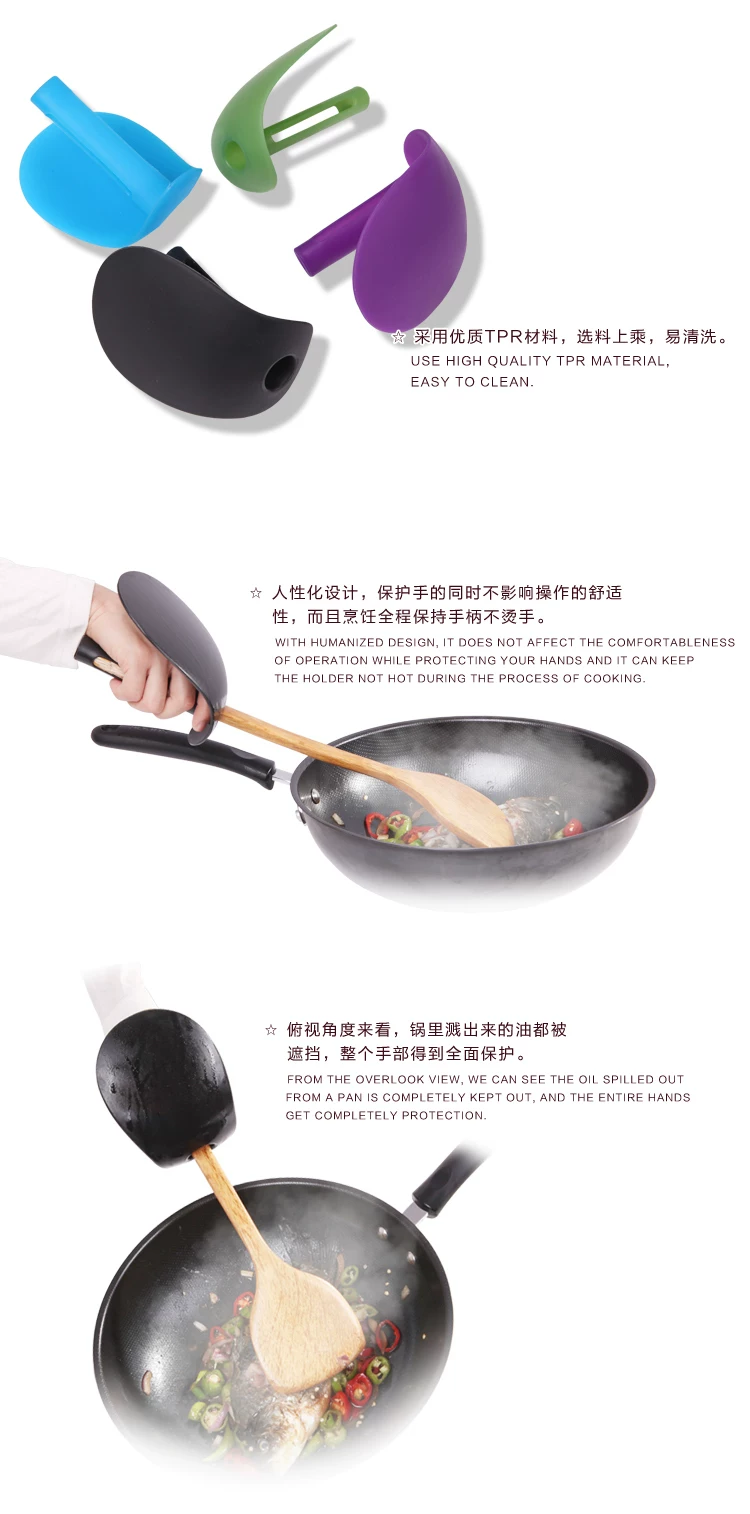 ☆ 采用优质TPR材料，选料上乘，易清洗。
USE HIGH QUALITY TPR MATERIAL, EASY TO CLEAN.

☆ 人性化设计，保护手的同时不影响操作的舒适性，而且烹饪全程保持手柄不烫手。
WITH HUMANIZED DESIGN, IT DOES NOT AFFECT THE COMFORTABLENESS OF OPERATION WHILE PROTECTING YOUR HANDS AND IT CAN KEEP THE HOLDER NOT HOT DURING THE PROCESS OF COOKING.

☆ 俯视角度来看，锅里溅出来的油都被遮挡，整个手部得到全面保护。
FROM THE OVERLOOK VIEW, WE CAN SEE THE OIL SPILLED OUT FROM A PAN IS COMPLETELY KEPT OUT, AND THE ENTIRE HANDS GET COMPLETELY PROTECTION.