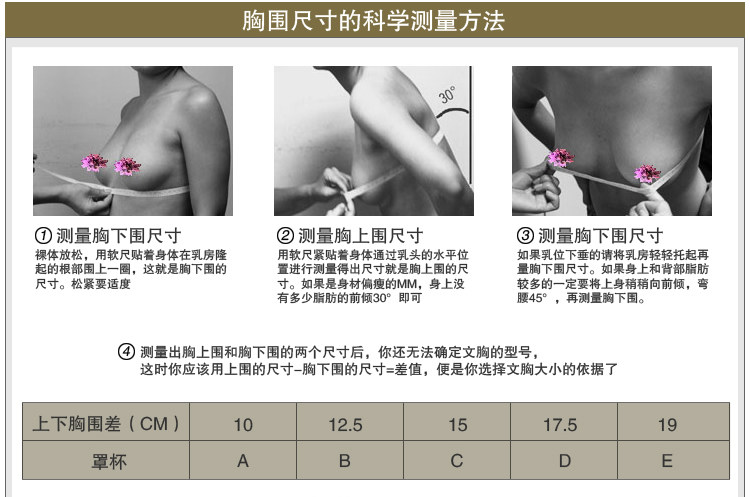 胸围尺寸的科学测量方法

30°

① 测量胸下围尺寸
裸体放松，用软尺贴着身体在乳房隆起的根部围上一圈，这就是胸下围的尺寸。松紧要适度

② 测量胸上围尺寸
用软尺紧贴着身体通过乳头的水平位置进行测量得出尺寸就是胸上围的尺寸。如果是身材偏瘦的MM，身上没有多少脂肪的前倾30° 即可

③ 测量胸下围尺寸
如果乳位下垂的请将乳房轻轻托起再量胸下围尺寸。如果身上和背部脂肪较多的一定要将上身稍稍向前倾，弯腰45°，再测量胸下围。

④ 测量出胸上围和胸下围的两个尺寸后，你还无法确定文胸的型号，这时你应该用上围的尺寸-胸下围的尺寸=差值，便是你选择文胸大小的依据了

| 上下胸围差（CM） | 10 | 12.5 | 15 | 17.5 | 19 |
|---|---|---|---|---|---|
| 罩杯 | A | B | C | D | E |