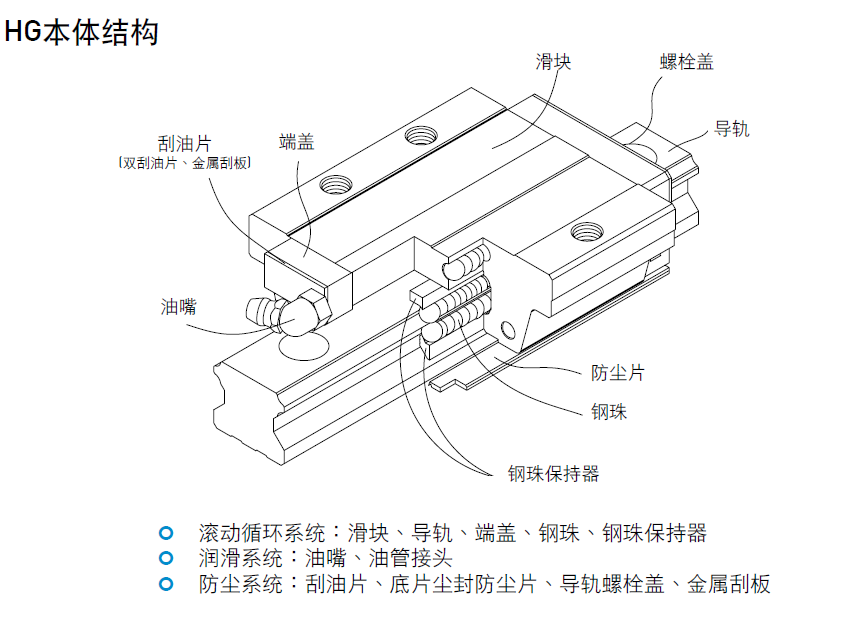 HG本体结构

滑块

螺栓盖

导轨

刮油片
(双刮油片、金属刮板)

端盖

油嘴

防尘片

钢珠

钢珠保持器

滚动循环系统：滑块、导轨、端盖、钢珠、钢珠保持器
润滑系统：油嘴、油管接头
防尘系统：刮油片、底片尘封防尘片、导轨螺栓盖、金属刮板