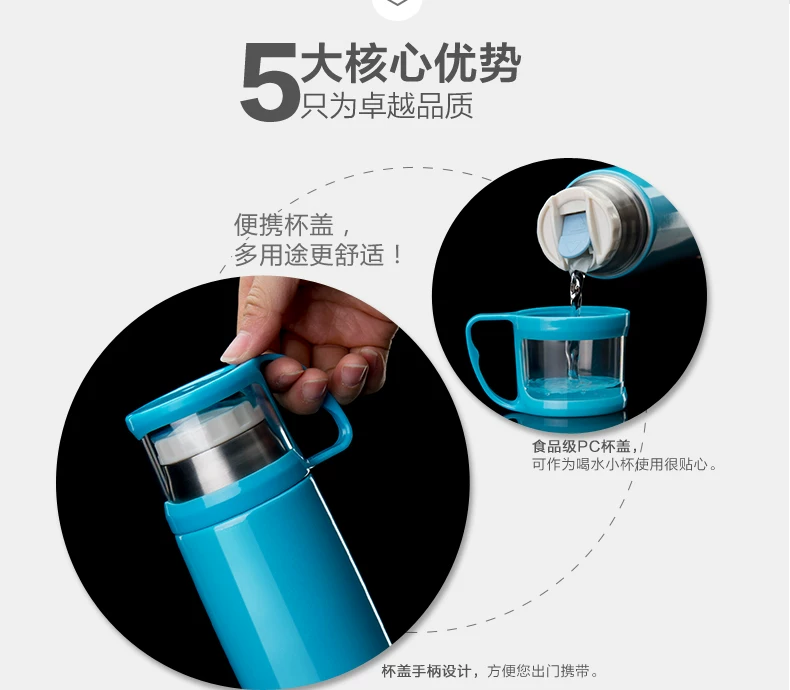 5大核心优势
只为卓越品质

便携杯盖，
多用途更舒适！

食品级PC杯盖，
可作为喝水小杯使用很贴心。

杯盖手柄设计，方便您出门携带。