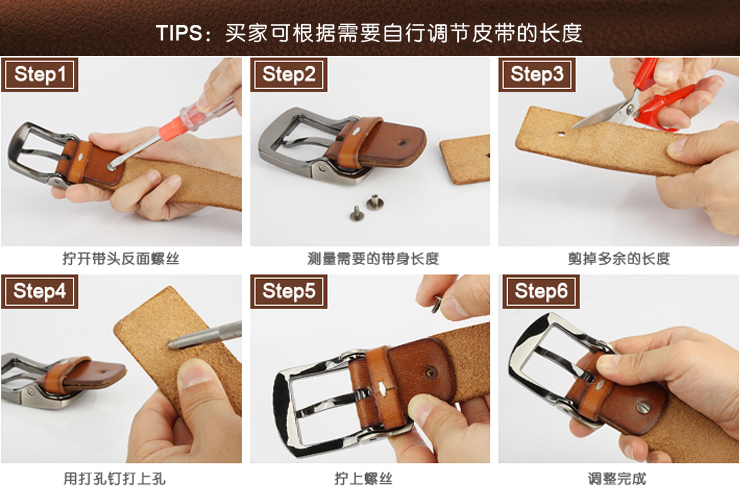 TIPS：买家可根据需要自行调节皮带的长度

Step1
拧开带头反面螺丝

Step2
测量需要的带身长度

Step3
剪掉多余的长度

Step4
用打孔钉打上孔

Step5
拧上螺丝

Step6
调整完成