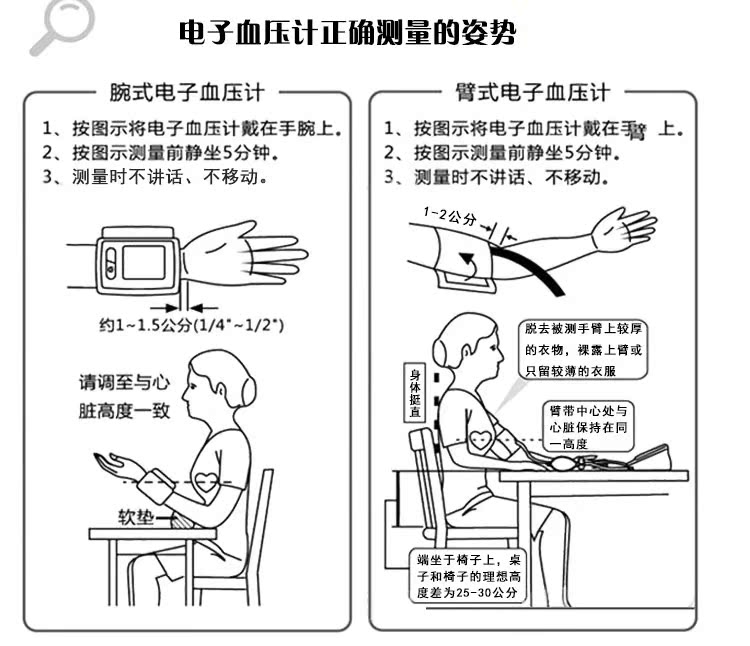 电子血压计正确测量的姿势

腕式电子血压计

1、按图示将电子血压计戴在手腕上。
2、按图示测量前静坐5分钟。
3、测量时不讲话、不移动。

约1~1.5公分(1/4"~1/2")

请调至与心脏高度一致

软垫

臂式电子血压计

1、按图示将电子血压计戴在手臂上。
2、按图示测量前静坐5分钟。
3、测量时不讲话、不移动。

1~2公分

脱去被测手臂上较厚的衣物，裸露上臂或只留较薄的衣服

身体挺直

臂带中心处与心脏保持在同一高度

端坐于椅子上，桌子和椅子的理想高度差为25-30公分