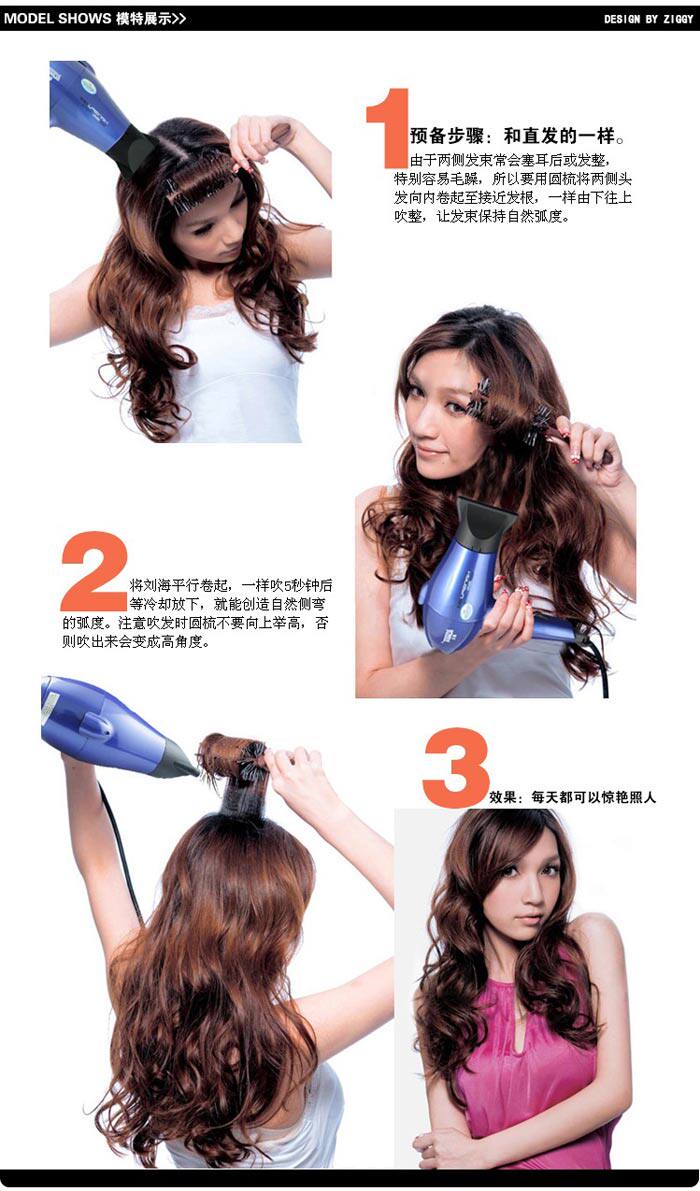 MODEL SHOWS 模特展示>>

DESIGN BY ZIGGY

1 预备步骤：和直发的一样。

由于两侧发束常会塞耳后或发整，特别容易毛躁，所以要用圆梳将两侧头发向内卷起至接近发根，一样由下往上吹整，让发束保持自然弧度。

2 将刘海平行卷起，一样吹5秒钟后等冷却放下，就能创造自然侧弯的弧度。注意吹发时圆梳不要向上举高，否则吹出来会变成高角度。

3 效果：每天都可以惊艳照人