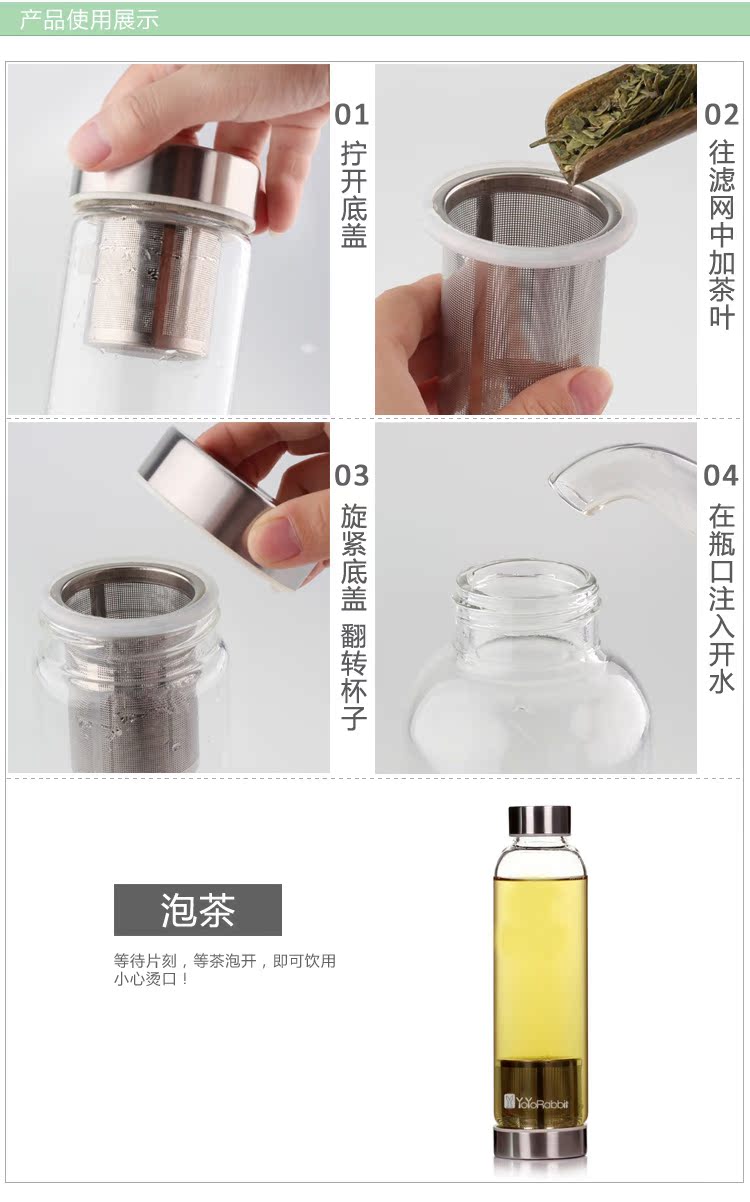 产品使用展示

01
拧开底盖

02
往滤网中加茶叶

03
旋紧底盖
翻转杯子

04
在瓶口注入开水

泡茶

等待片刻，等茶泡开，即可饮用
小心烫口！

YoYoRabbit