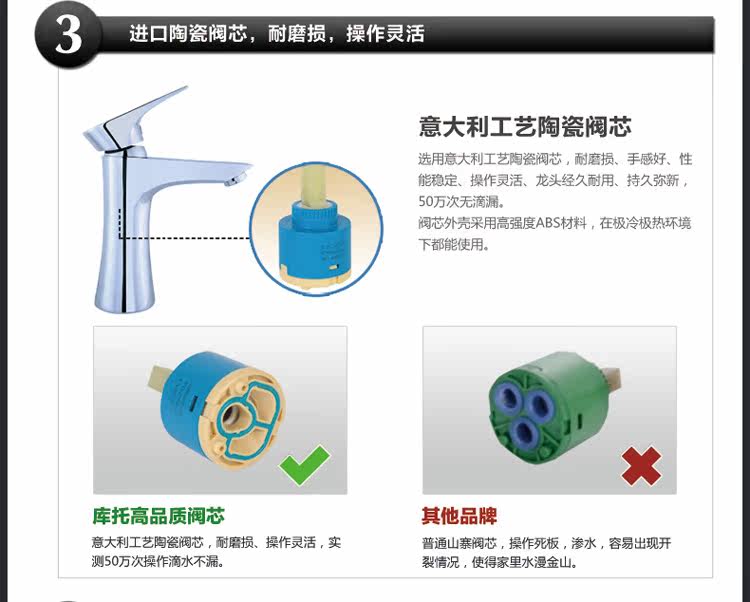 3 进口陶瓷阀芯，耐磨损，操作灵活

意大利工艺陶瓷阀芯

选用意大利工艺陶瓷阀芯，耐磨损、手感好、性能稳定、操作灵活、龙头经久耐用、持久弥新，50万次无滴漏。
阀芯外壳采用高强度ABS材料，在极冷极热环境下都能使用。

库托高品质阀芯

意大利工艺陶瓷阀芯，耐磨损、操作灵活，实测50万次操作滴水不漏。

其他品牌

普通山寨阀芯，操作死板，渗水，容易出现开裂情况，使得家里水漫金山。