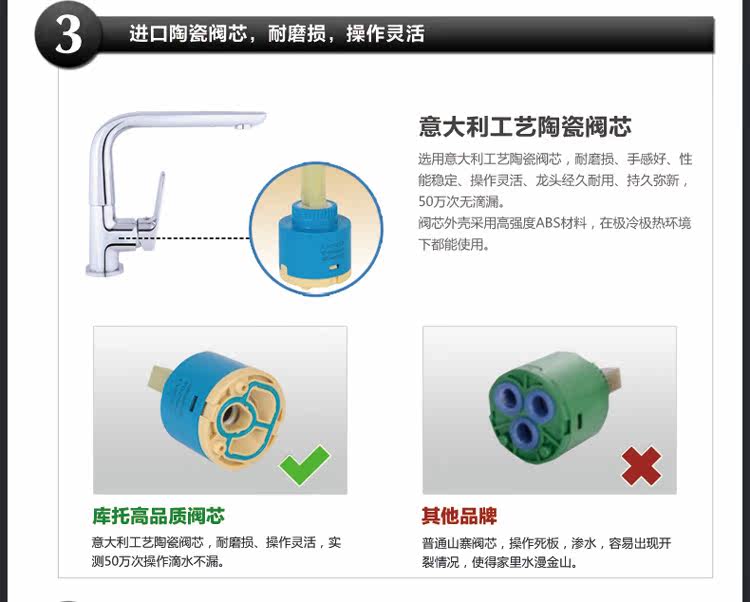 3 进口陶瓷阀芯，耐磨损，操作灵活

意大利工艺陶瓷阀芯

选用意大利工艺陶瓷阀芯，耐磨损、手感好、性能稳定、操作灵活、龙头经久耐用、持久弥新，50万次无滴漏。
阀芯外壳采用高强度ABS材料，在极冷极热环境下都能使用。

库托高品质阀芯

意大利工艺陶瓷阀芯，耐磨损、操作灵活，实测50万次操作滴水不漏。

其他品牌

普通山寨阀芯，操作死板，渗水，容易出现开裂情况，使得家里水漫金山。