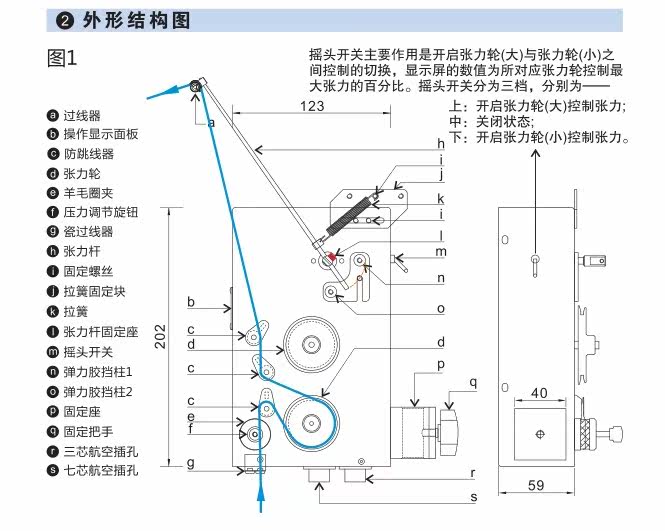 ❷ 外形结构图

图1

摇头开关主要作用是开启张力轮(大)与张力轮(小)之间控制的切换，显示屏的数值为所对应张力轮控制最大张力的百分比。摇头开关分为三档，分别为——
上：开启张力轮(大)控制张力;
中：关闭状态;
下：开启张力轮(小)控制张力。

a 过线器
b 操作显示面板
c 防跳线器
d 张力轮
e 羊毛圈夹
f 压力调节旋钮
g 瓷过线器
h 张力杆
i 固定螺丝
j 拉簧固定块
k 拉簧
l 张力杆固定座
m 摇头开关
n 弹力胶挡柱1
o 弹力胶挡柱2
p 固定座
q 固定把手
r 三芯航空插孔
s 七芯航空插孔

123
202
40
59
a
h
i
j
k
i
l
m
n
o
b
c
d
d
c
p
q
c
e
f
g
r
s