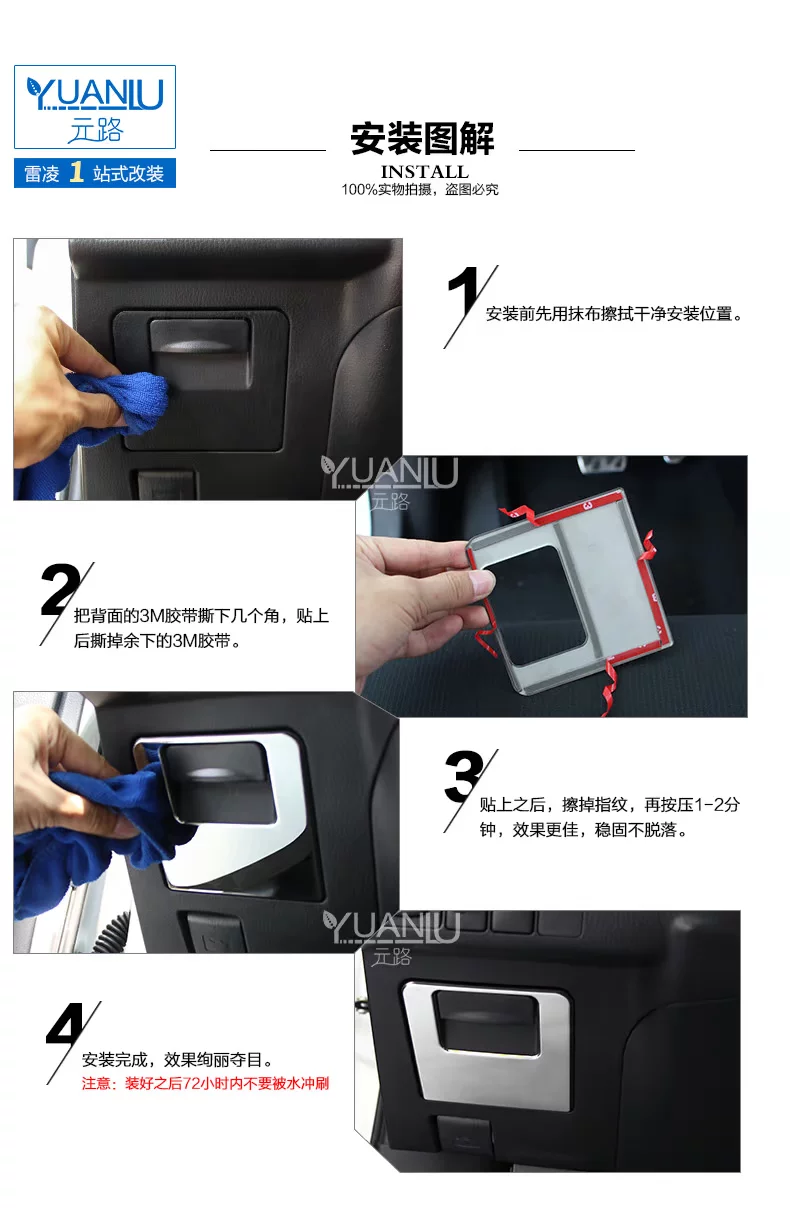 YUANLU
元路
雷凌 1 站式改装

安装图解
INSTALL
100%实物拍摄，盗图必究

1
安装前先用抹布擦拭干净安装位置。

YUANLU
元路

2
把背面的3M胶带撕下几个角，贴上后撕掉余下的3M胶带。

3
贴上之后，擦掉指纹，再按压1-2分钟，效果更佳，稳固不脱落。

YUANLU
元路

4
安装完成，效果绚丽夺目。
注意：装好之后72小时内不要被水冲刷