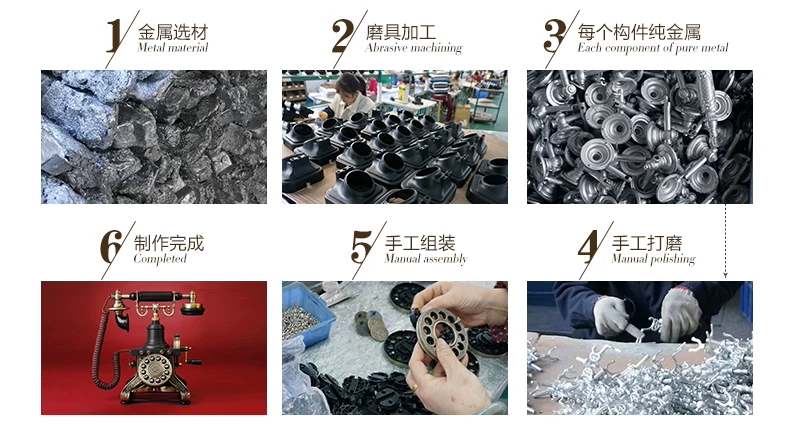 1 金属选材
Metal material

2 磨具加工
Abrasive machining

3 每个构件纯金属
Each component of pure metal

6 制作完成
Completed

5 手工组装
Manual assembly

4 手工打磨
Manual polishing