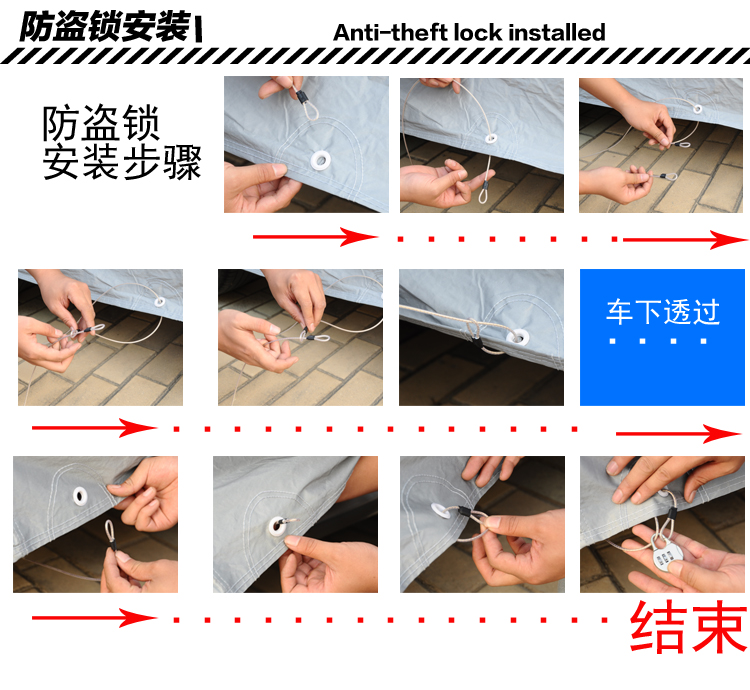 防盗锁安装

Anti-theft lock installed

防盗锁
安装步骤

车下透过

结束