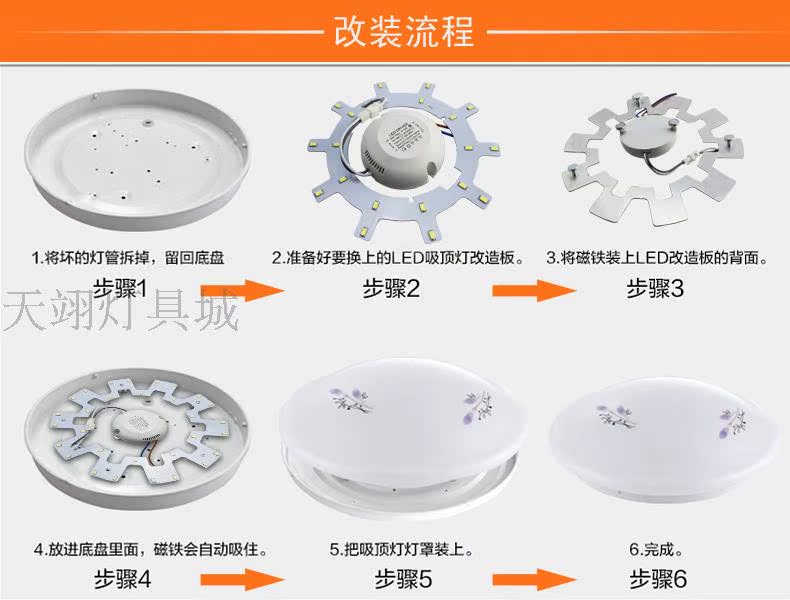 改装流程

1.将坏的灯管拆掉，留回底盘

步骤1

2.准备好要换上的LED吸顶灯改造板。

步骤2

3.将磁铁装上LED改造板的背面。

步骤3

天翊灯具城

4.放进底盘里面，磁铁会自动吸住。

步骤4

5.把吸顶灯灯罩装上。

步骤5

6.完成。

步骤6