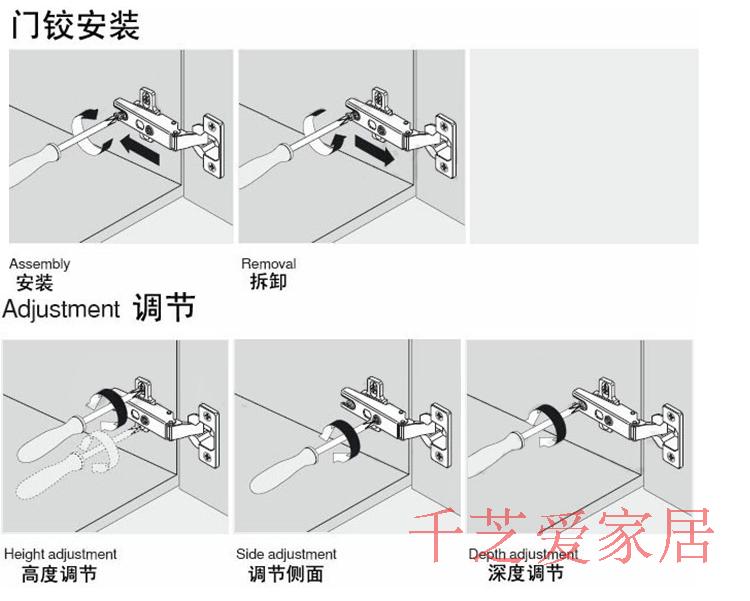 门铰安装

Assembly
安装

Removal
拆卸

Adjustment 调节

Height adjustment
高度调节

Side adjustment
调节侧面

Depth adjustment
深度调节

千艺爱家居