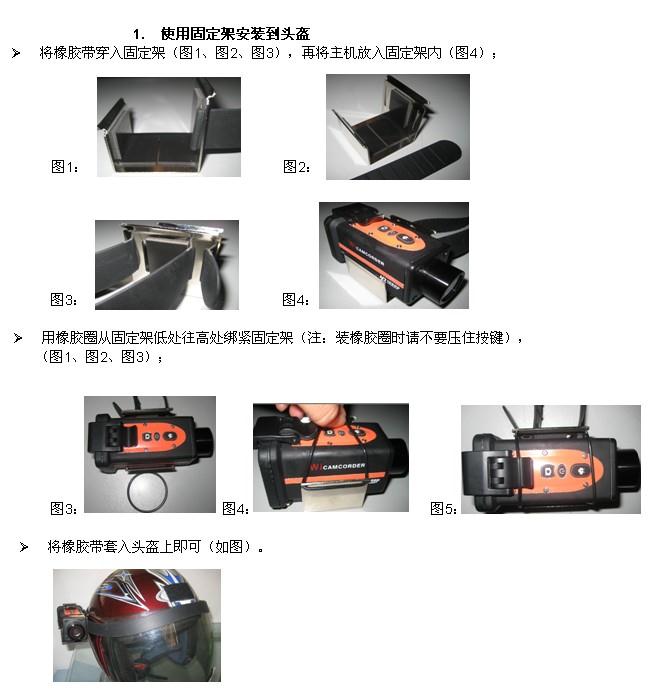 1. 使用固定架安装到头盔

➢ 将橡胶带穿入固定架（图1、图2、图3），再将主机放入固定架内（图4）；

图1：

图2：

图3：

图4：

CAMCORDER

➢ 用橡胶圈从固定架低处往高处绑紧固定架（注：装橡胶圈时请不要压住按键），（图1、图2、图3）；

图3：

图4：

CAMCORDER

图5：

➢ 将橡胶带套入头盔上即可（如图）。