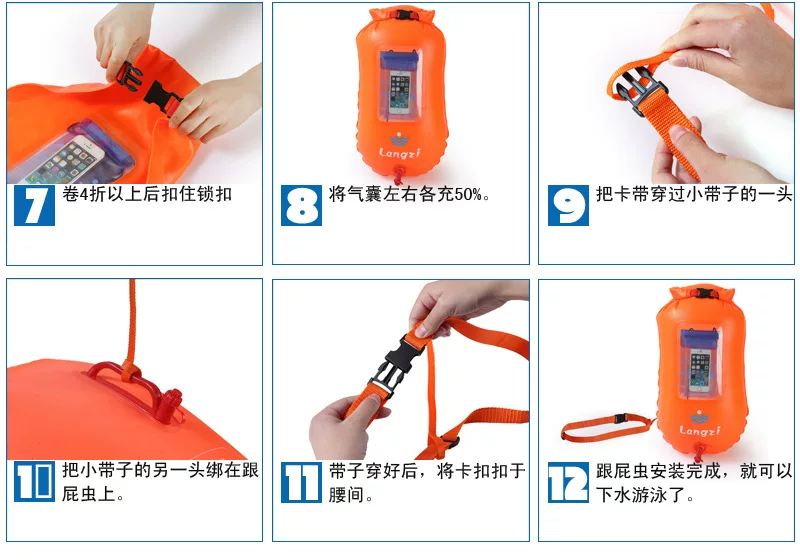 7 卷4折以上后扣住锁扣

Langzi

8 将气囊左右各充50%。

9 把卡带穿过小带子的一头

10 把小带子的另一头绑在跟屁虫上。

11 带子穿好后，将卡扣扣于腰间。

Langzi

12 跟屁虫安装完成，就可以下水游泳了。