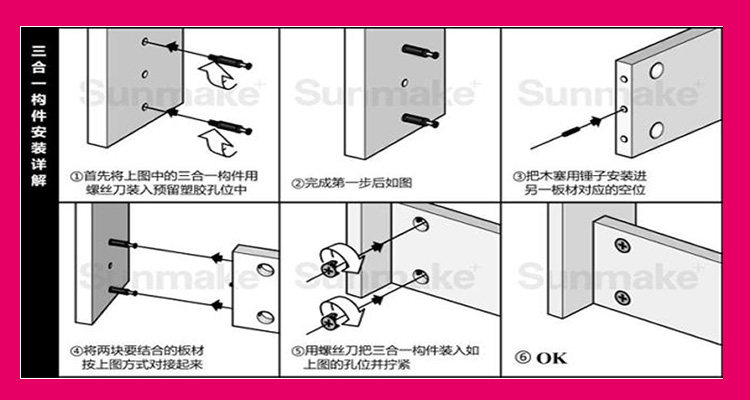 三合一构件安装详解

Sunmake+

①首先将上图中的三合一构件用螺丝刀装入预留塑胶孔位中

Sunmake+

②完成第一步后如图

Sunmake+

③把木塞用锤子安装进另一板材对应的空位

Sunmake+

④将两块要结合的板材按上图方式对接起来

Sunmake+

⑤用螺丝刀把三合一构件装入如上图的孔位并拧紧

Sunmake+

⑥ OK